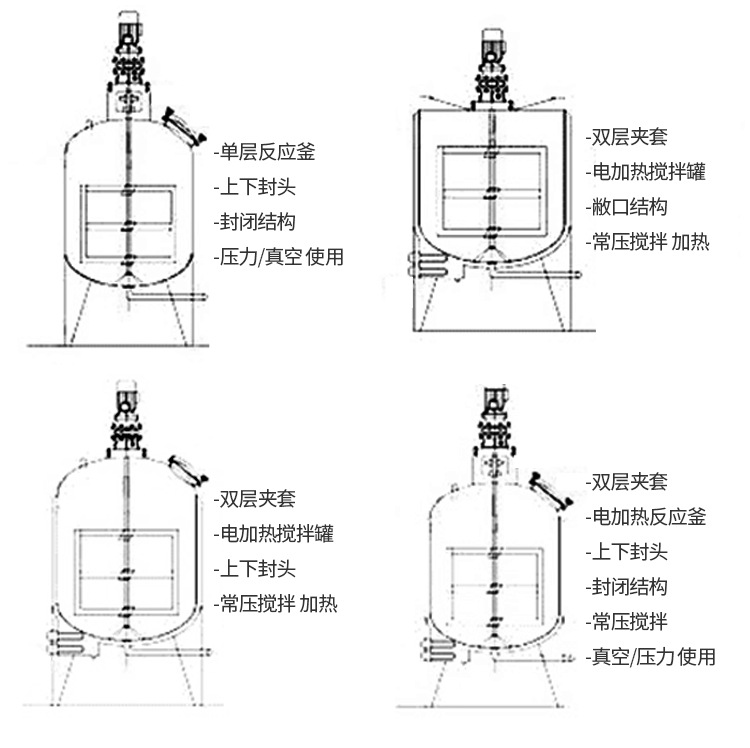 -单层反应釜
-上下封头
-封闭结构
-压力/真空 使用

-双层夹套
-电加热搅拌罐
-敞口结构
-常压搅拌 加热

-双层夹套
-电加热搅拌罐
-上下封头
-常压搅拌 加热

-双层夹套
-电加热反应釜
-上下封头
-封闭结构
-常压搅拌
-真空/压力 使用