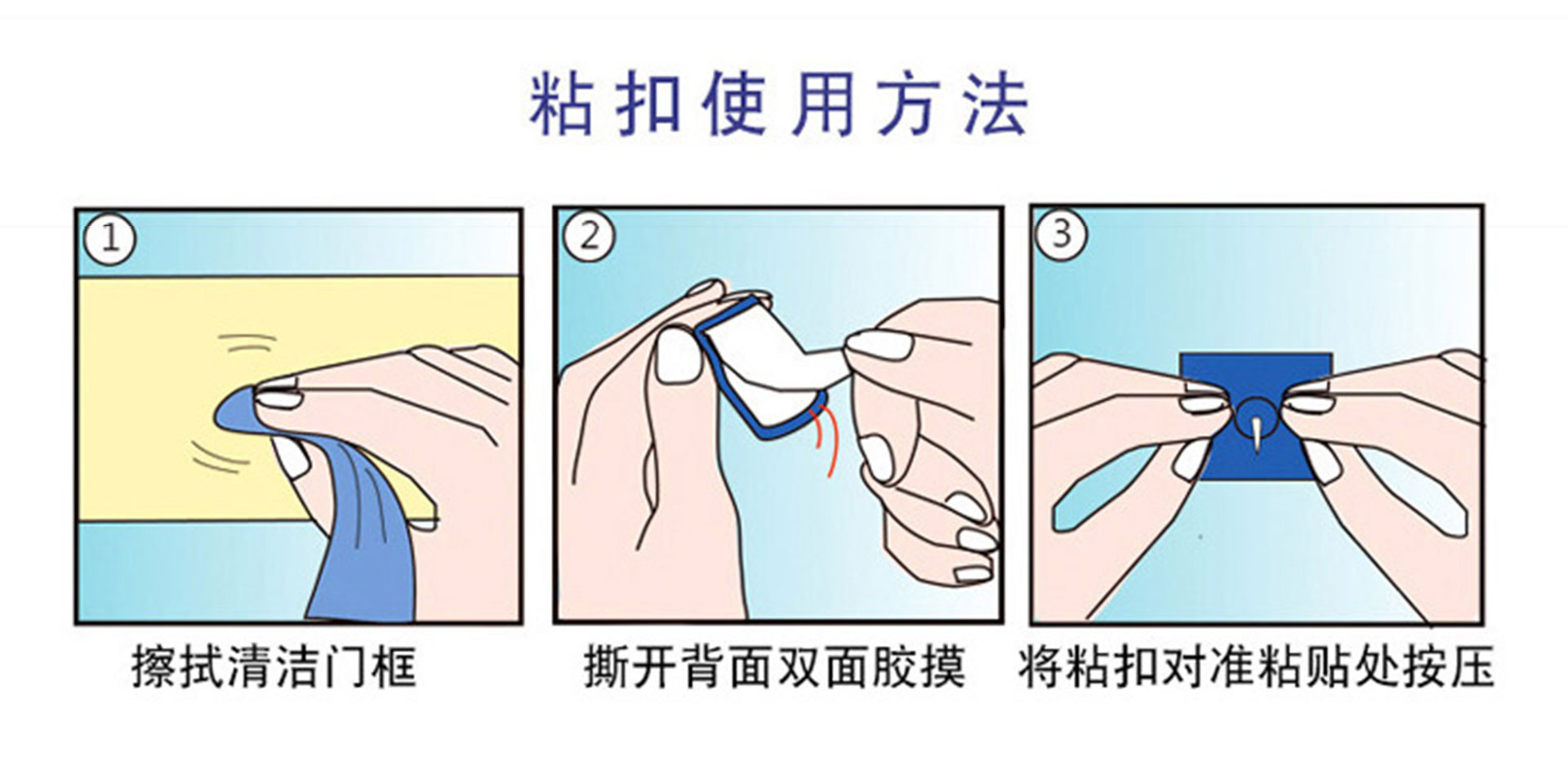 粘扣使用方法

1
擦拭清洁门框

2
撕开背面双面胶摸

3
将粘扣对准粘贴处按压