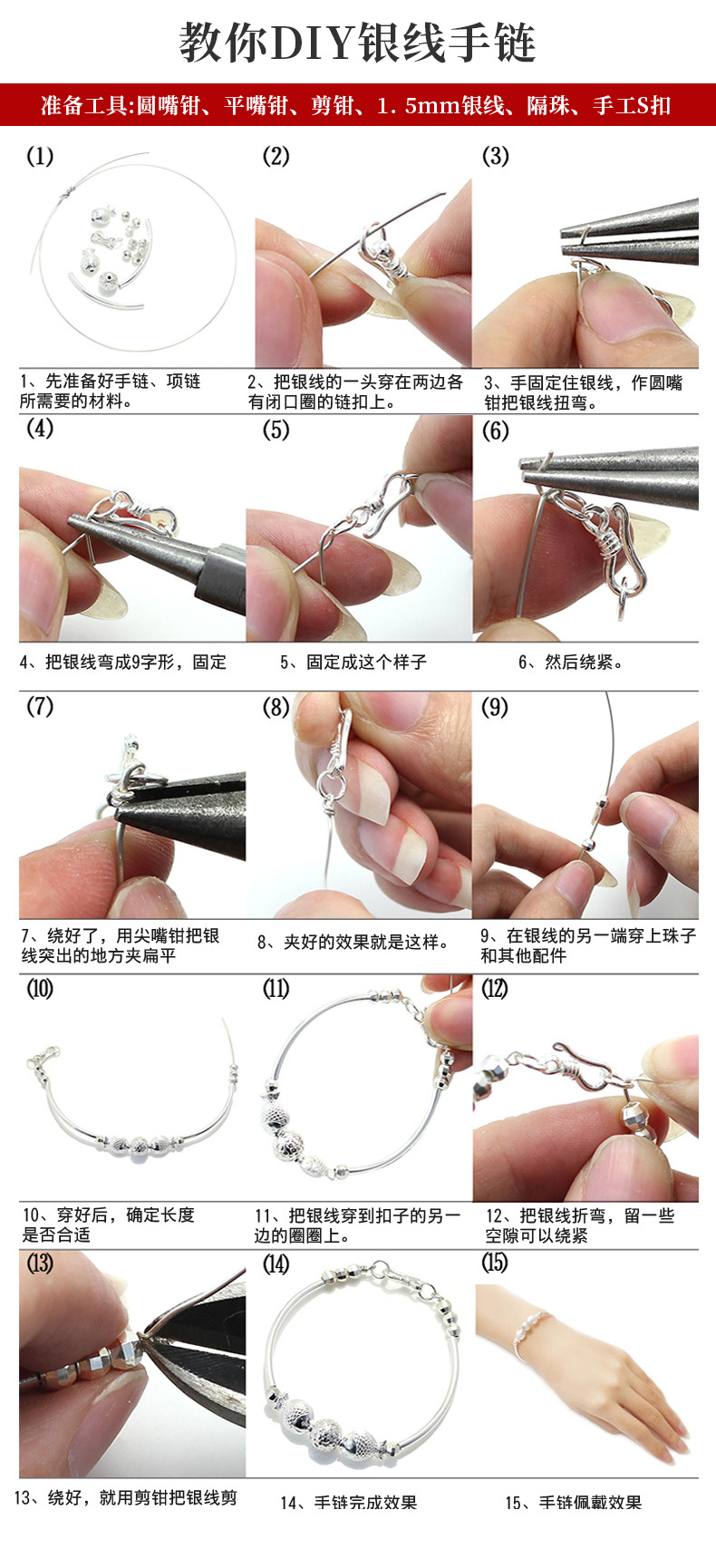 教你DIY银线手链

准备工具:圆嘴钳、平嘴钳、剪钳、1.5mm银线、隔珠、手工S扣

(1)

1、先准备好手链、项链所需要的材料。

(2)

2、把银线的一头穿在两边各有闭口圈的链扣上。

(3)

3、手固定住银线，作圆嘴钳把银线扭弯。

(4)

4、把银线弯成9字形，固定

(5)

5、固定成这个样子

(6)

6、然后绕紧。

(7)

7、绕好了，用尖嘴钳把银线突出的地方夹扁平

(8)

8、夹好的效果就是这样。

(9)

9、在银线的另一端穿上珠子和其他配件

(10)

10、穿好后，确定长度是否合适

(11)

11、把银线穿到扣子的另一边的圈圈上。

(12)

12、把银线折弯，留一些空隙可以绕紧

(13)

13、绕好，就用剪钳把银线剪

(14)

14、手链完成效果

(15)

15、手链佩戴效果