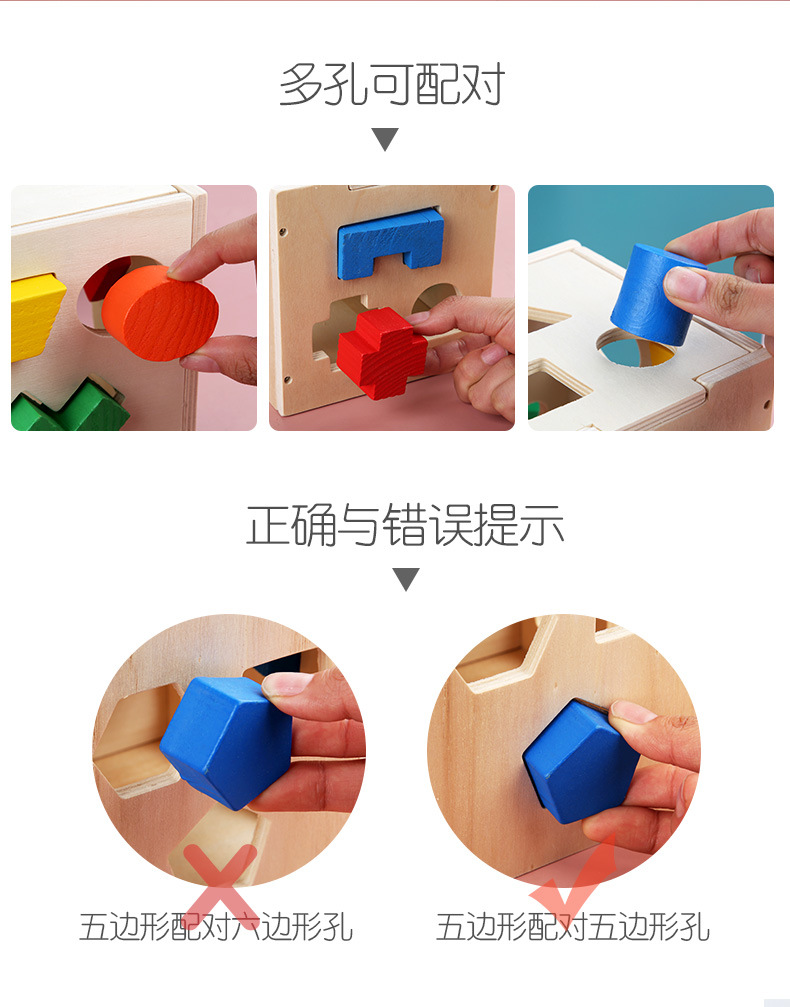 多孔可配对

正确与错误提示

五边形配对六边形孔

五边形配对五边形孔