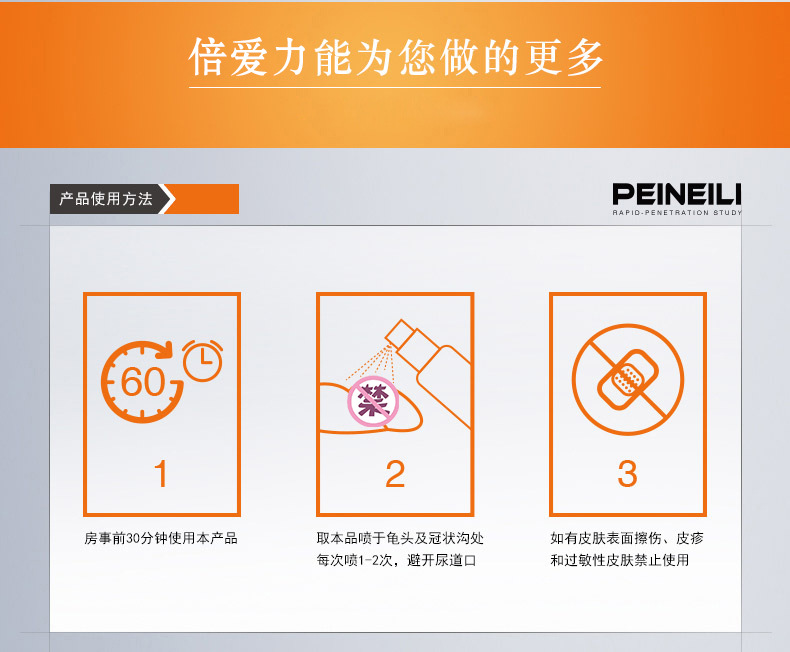 倍爱力能为您做的更多

产品使用方法

PEINEILI
RAPID-PENETRATION STUDY

60

1

房事前30分钟使用本产品

禁

2

取本品喷于龟头及冠状沟处
每次喷1-2次，避开尿道口

3

如有皮肤表面擦伤、皮疹
和过敏性皮肤禁止使用