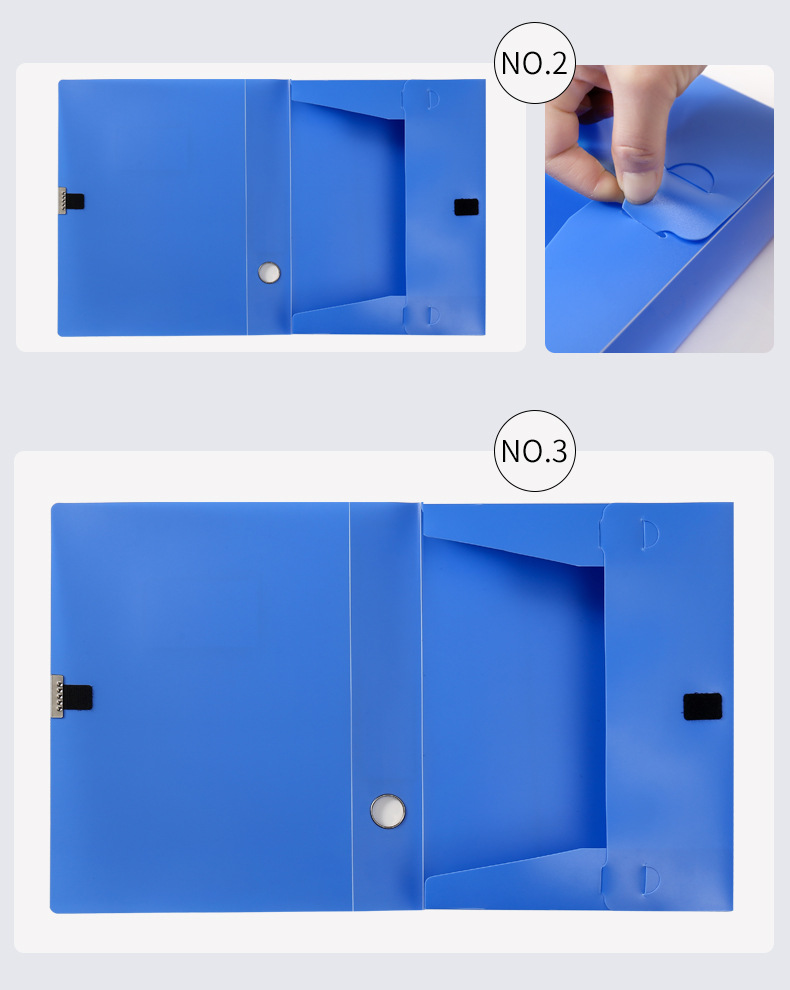 NO.2

NO.3