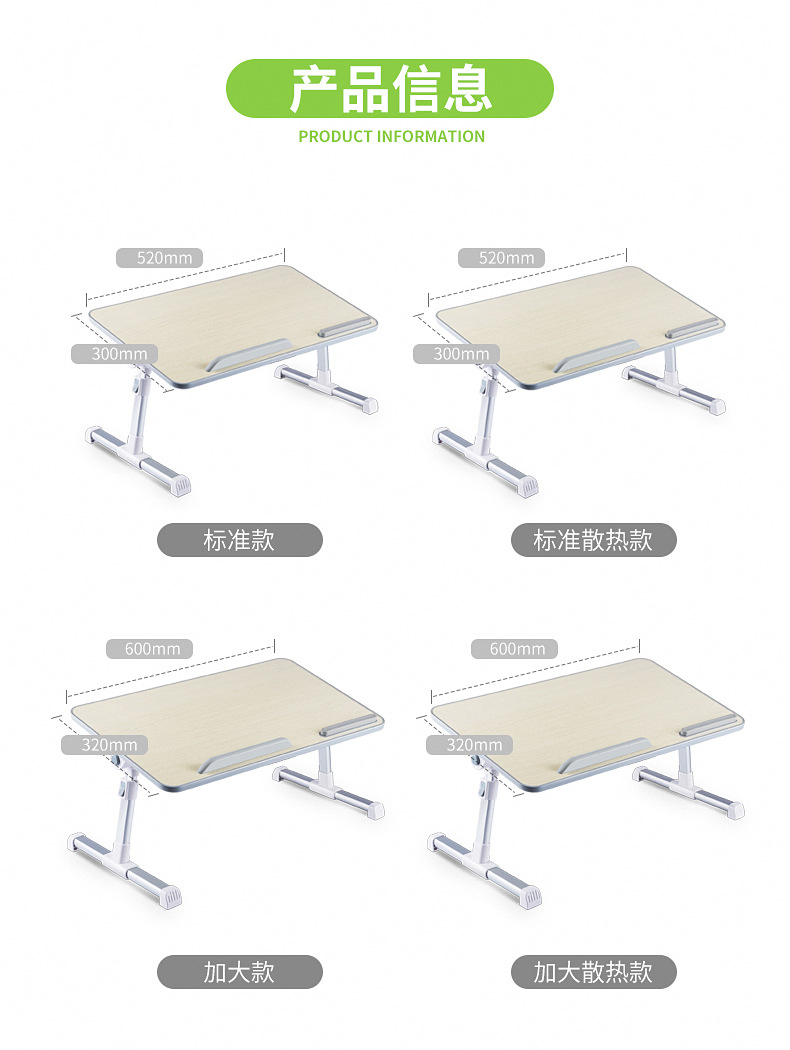 产品信息
PRODUCT INFORMATION

520mm
300mm
标准款

520mm
300mm
标准散热款

600mm
320mm
加大款

600mm
320mm
加大散热款