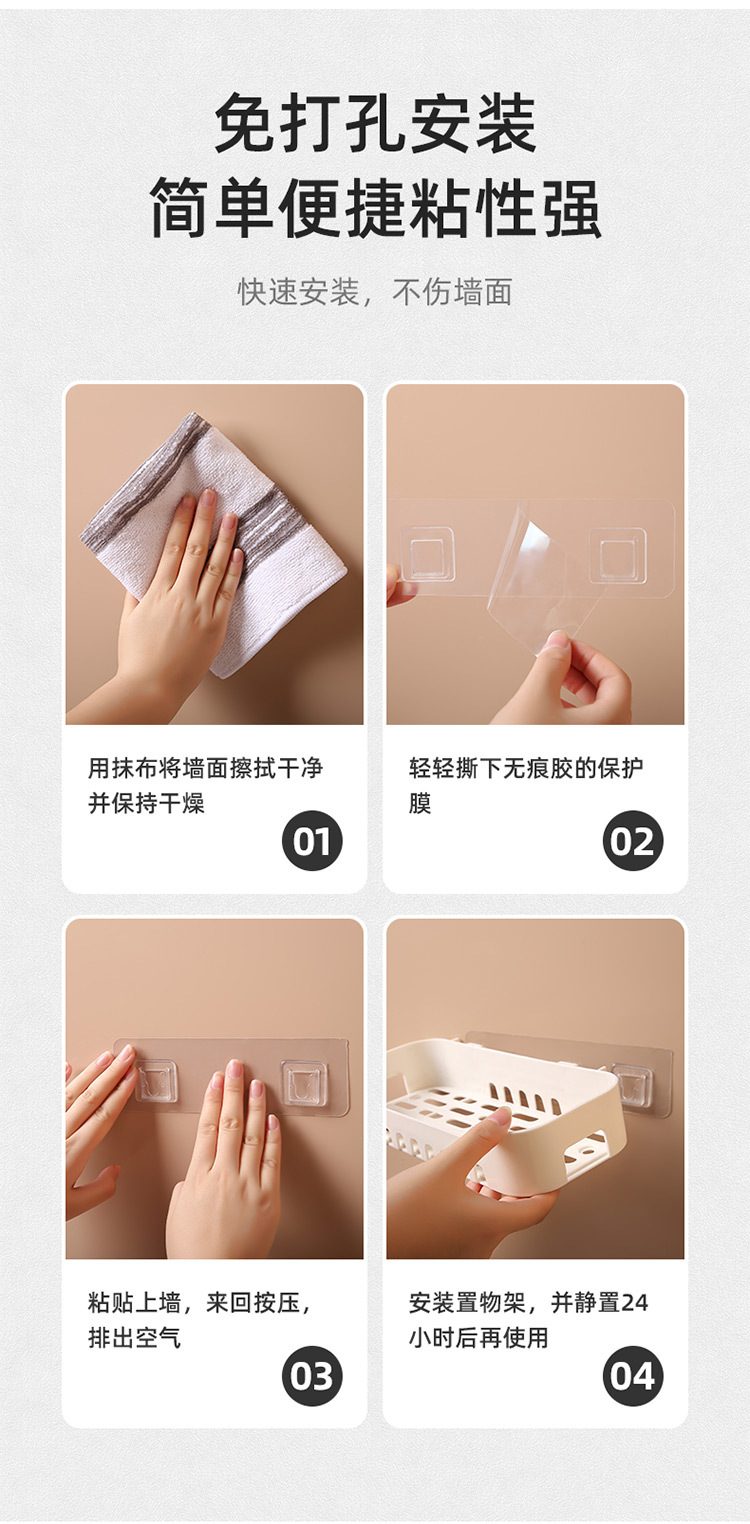 免打孔安装
简单便捷粘性强

快速安装，不伤墙面

用抹布将墙面擦拭干净并保持干燥

01

轻轻撕下无痕胶的保护膜

02

粘贴上墙，来回按压，排出空气

03

安装置物架，并静置24小时后再使用

04