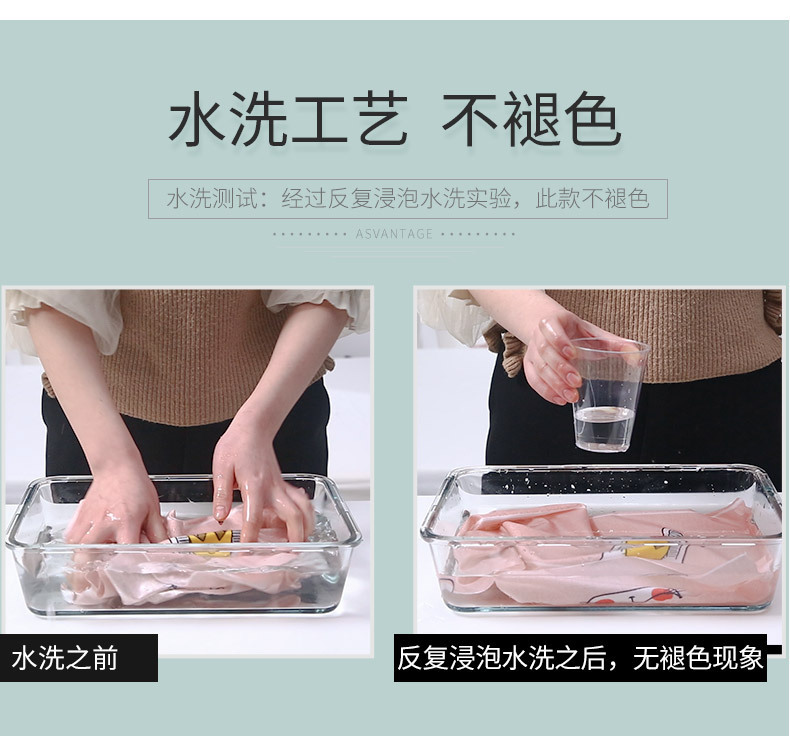 水洗工艺 不褪色

水洗测试：经过反复浸泡水洗实验，此款不褪色

ASVANTAGE

水洗之前

反复浸泡水洗之后，无褪色现象