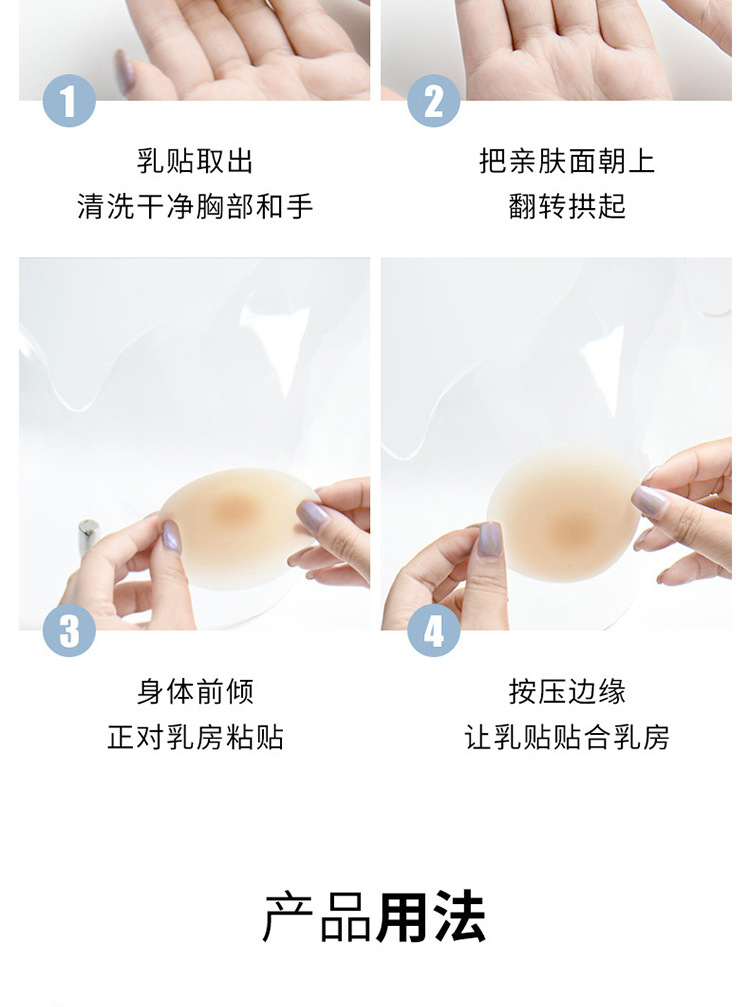 1

乳贴取出
清洗干净胸部和手

2

把亲肤面朝上
翻转拱起

3

身体前倾
正对乳房粘贴

4

按压边缘
让乳贴贴合乳房

产品用法