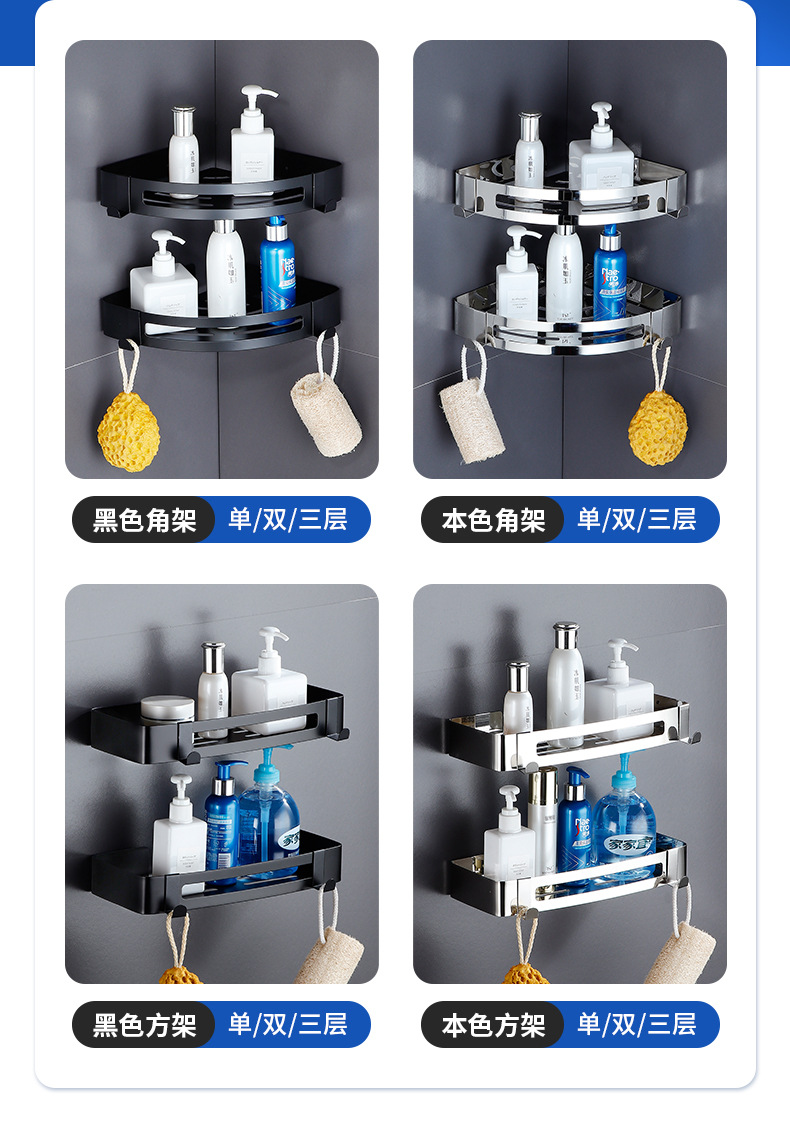 黑色角架 单/双/三层

本色角架 单/双/三层

黑色方架 单/双/三层

本色方架 单/双/三层