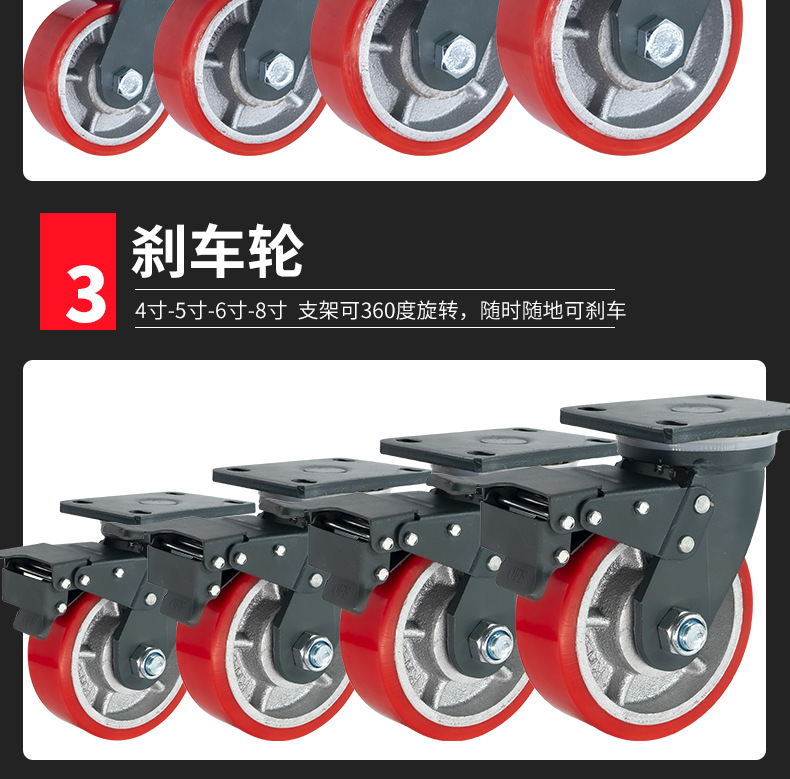 3

刹车轮

4寸-5寸-6寸-8寸 支架可360度旋转，随时随地可刹车