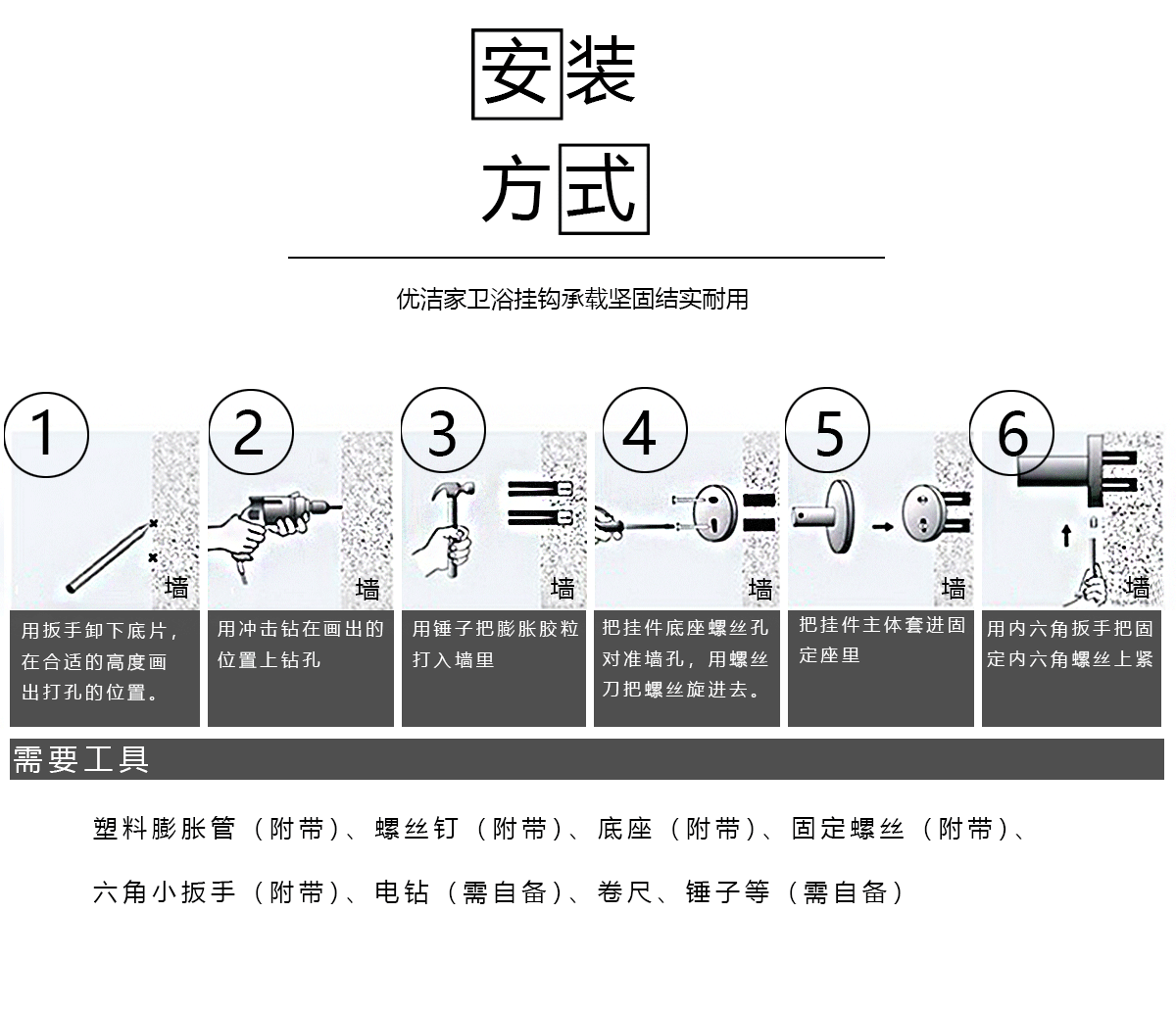 安装
方式

优洁家卫浴挂钩承载坚固结实耐用

1
墙
用扳手卸下底片，在合适的高度画出打孔的位置。

2
墙
用冲击钻在画出的位置上钻孔

3
墙
用锤子把膨胀胶粒打入墙里

4
墙
把挂件底座螺丝孔对准墙孔，用螺丝刀把螺丝旋进去。

5
墙
把挂件主体套进固定座里

6
墙
用内六角扳手把固定内六角螺丝上紧

需要工具

塑料膨胀管（附带）、螺丝钉（附带）、底座（附带）、固定螺丝（附带）、

六角小扳手（附带）、电钻（需自备）、卷尺、锤子等（需自备）