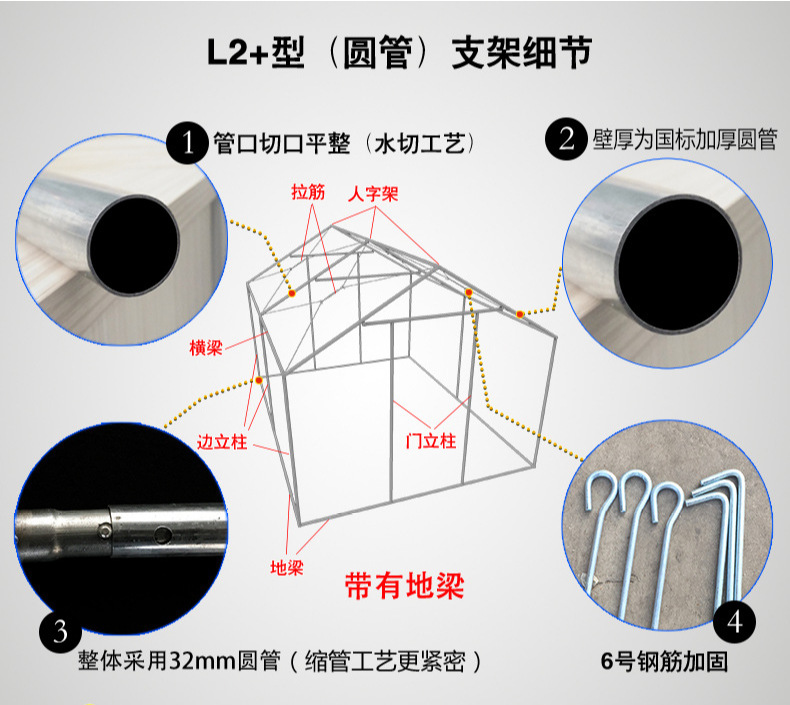 L2+型（圆管）支架细节

1 管口切口平整（水切工艺）

2 壁厚为国标加厚圆管

拉筋

人字架

横梁

边立柱

门立柱

地梁

带有地梁

3 整体采用32mm圆管（缩管工艺更紧密）

4 6号钢筋加固