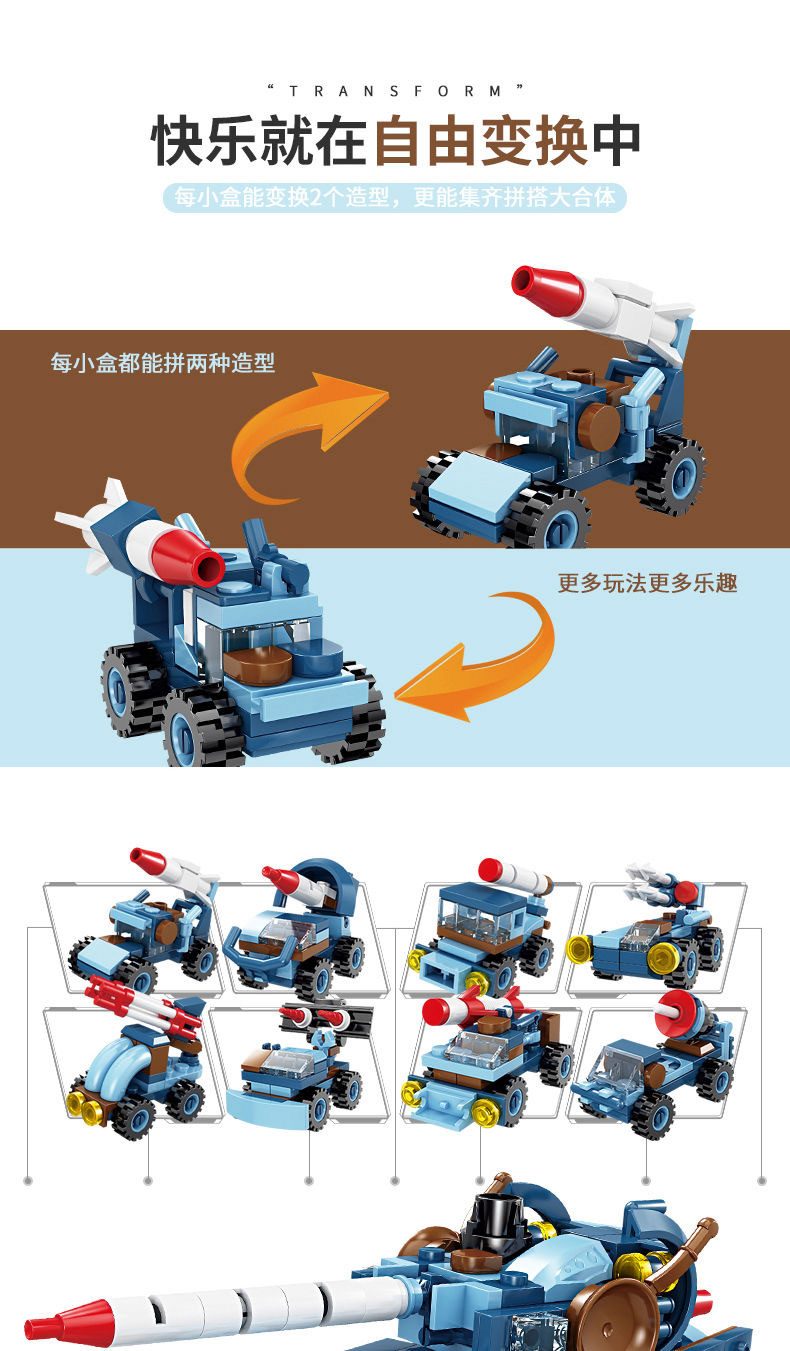 “TRANSFORM”

快乐就在自由变换中

每小盒能变换2个造型，更能集齐拼搭大合体

每小盒都能拼两种造型

更多玩法更多乐趣