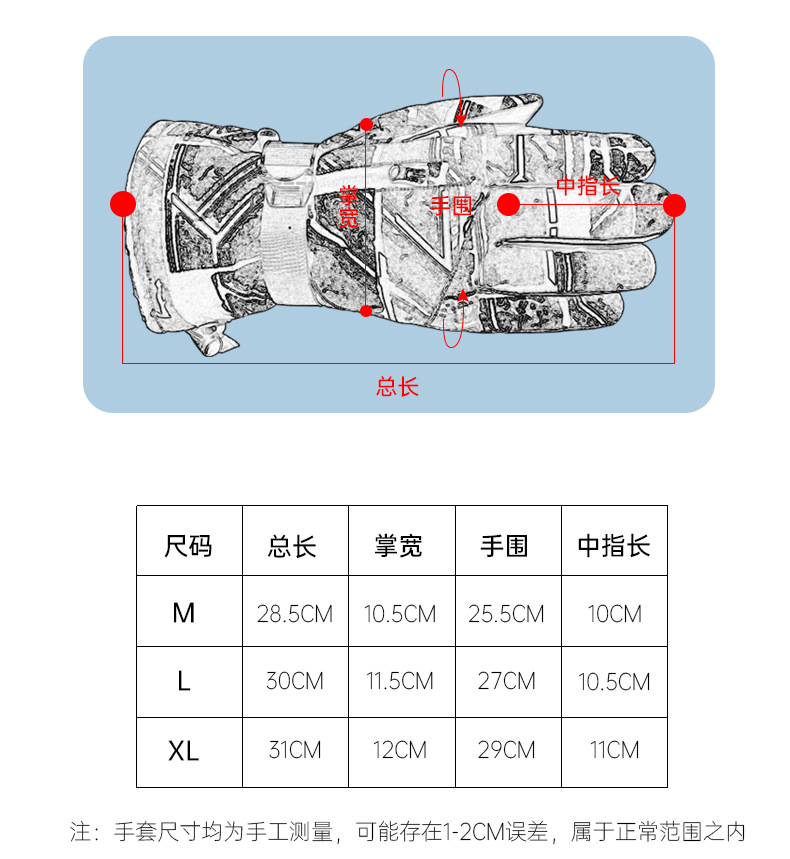 掌宽
手围
中指长
总长

| 尺码 | 总长 | 掌宽 | 手围 | 中指长 |
|---|---|---|---|---|
| M | 28.5CM | 10.5CM | 25.5CM | 10CM |
| L | 30CM | 11.5CM | 27CM | 10.5CM |
| XL | 31CM | 12CM | 29CM | 11CM |

注：手套尺寸均为手工测量，可能存在1-2CM误差，属于正常范围之内