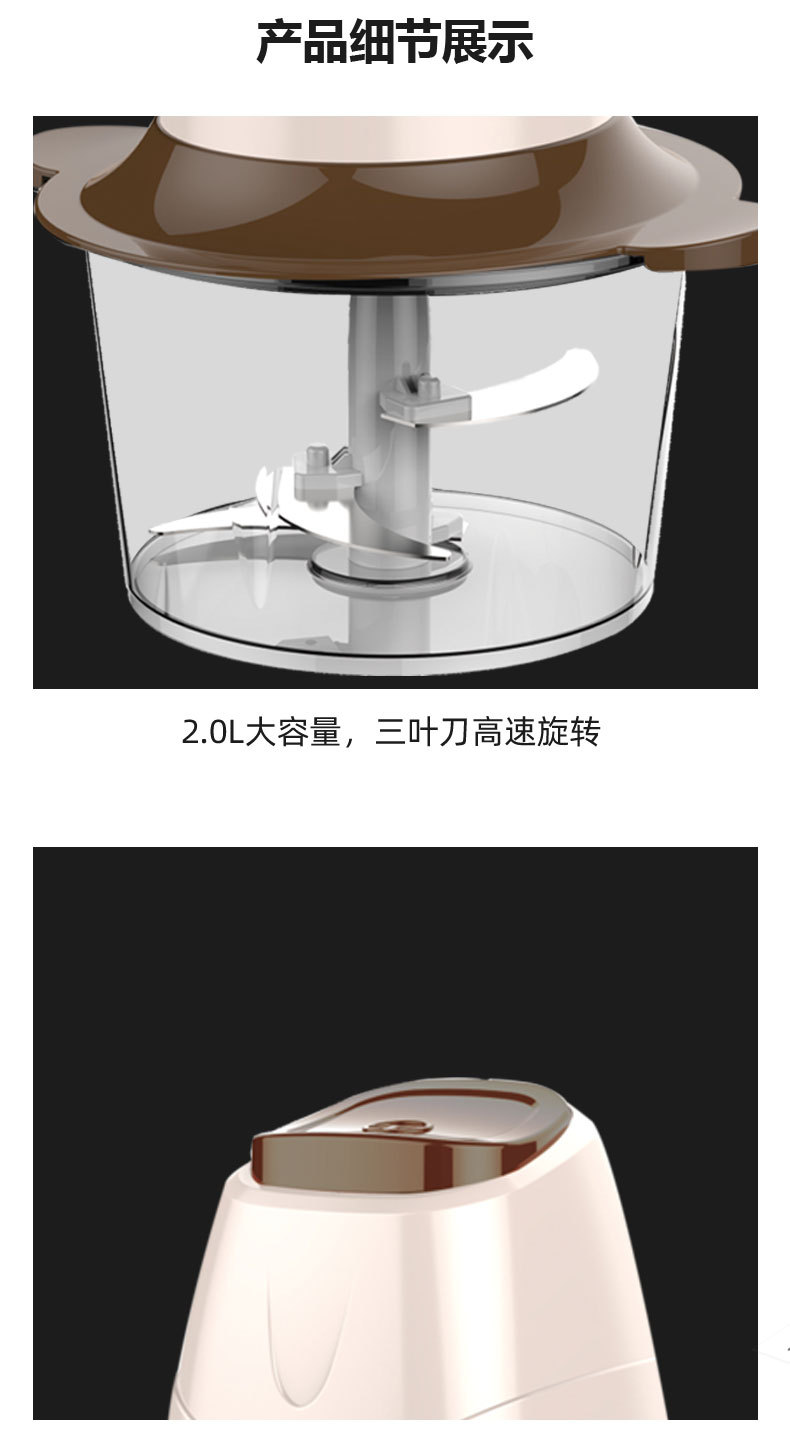 产品细节展示

2.0L大容量，三叶刀高速旋转