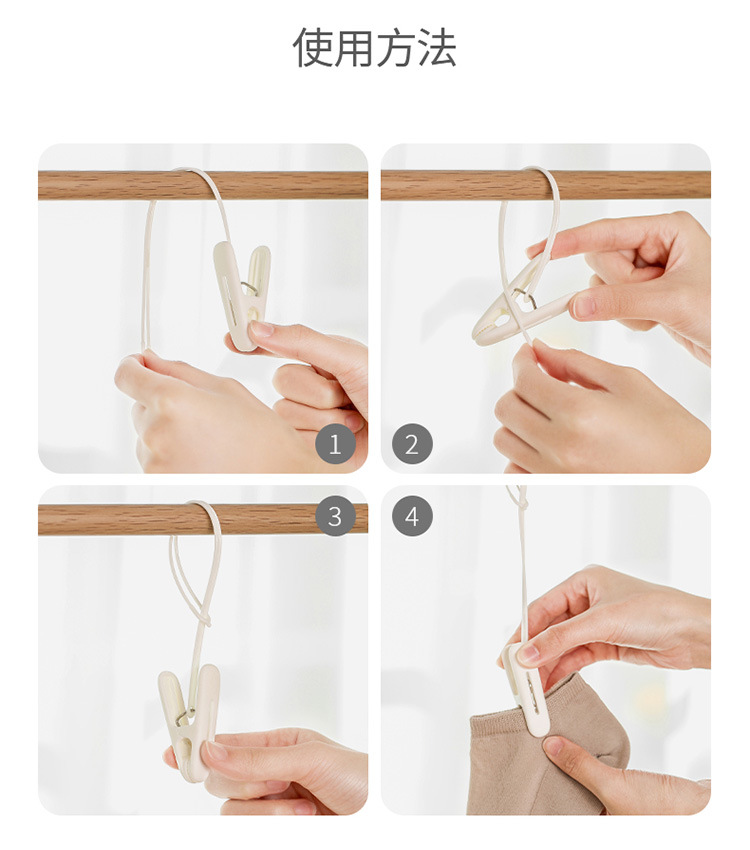 使用方法

1

2

3

4