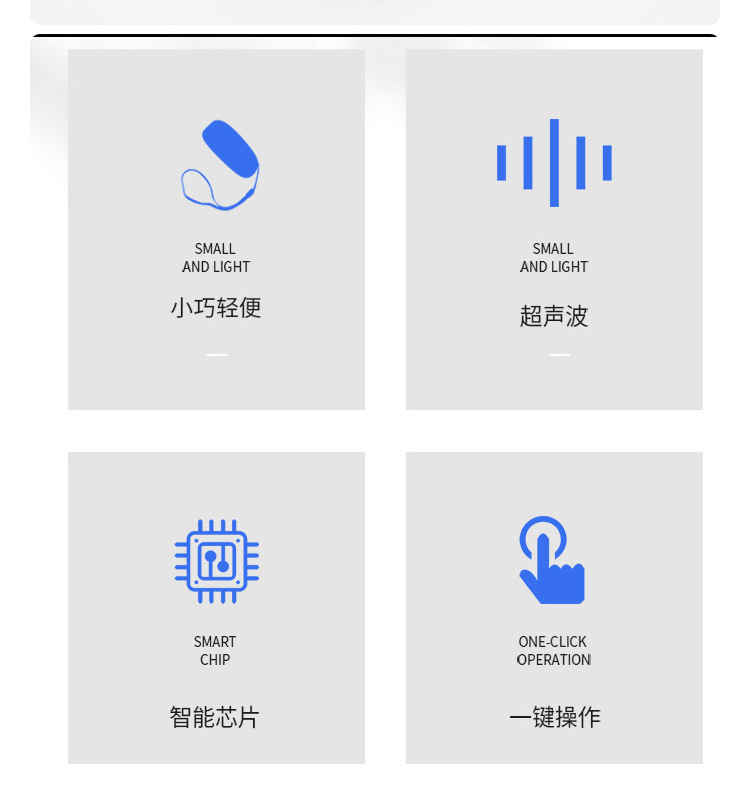 SMALL
AND LIGHT

小巧轻便

SMALL
AND LIGHT

超声波

SMART
CHIP

智能芯片

ONE-CLICK
OPERATION

一键操作