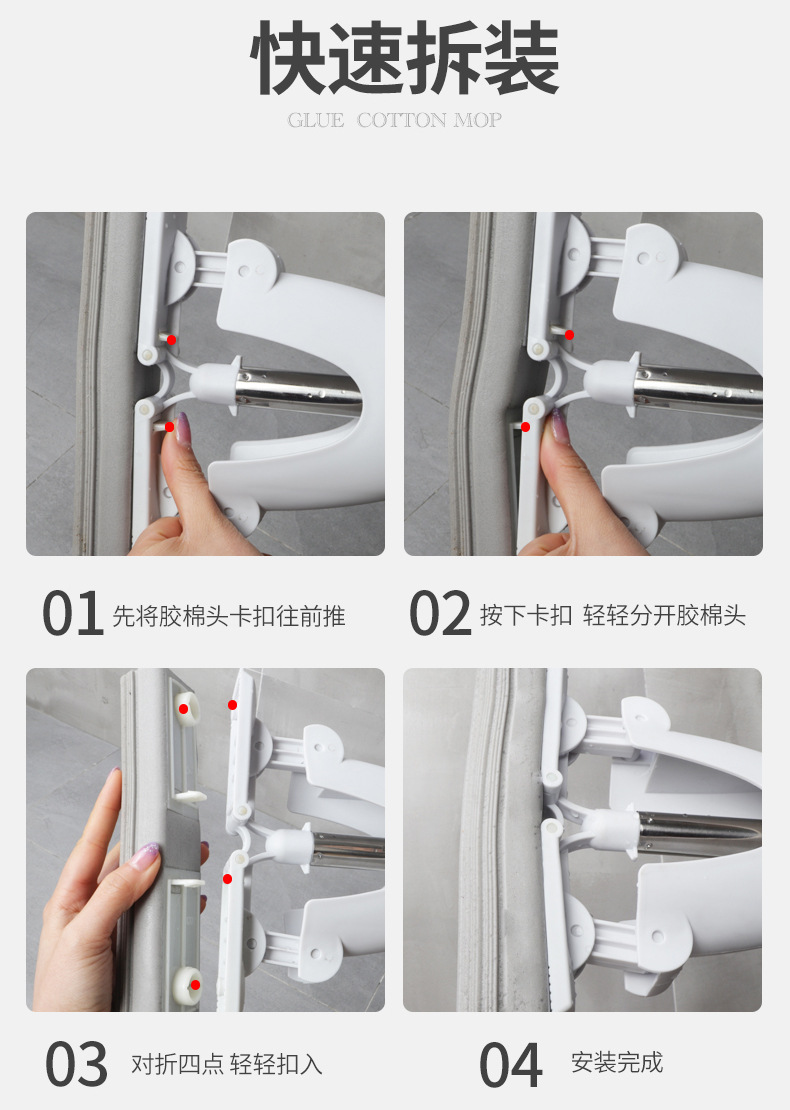 快速拆装

GLUE COTTON MOP

01 先将胶棉头卡扣往前推

02 按下卡扣 轻轻分开胶棉头

03 对折四点 轻轻扣入

04 安装完成