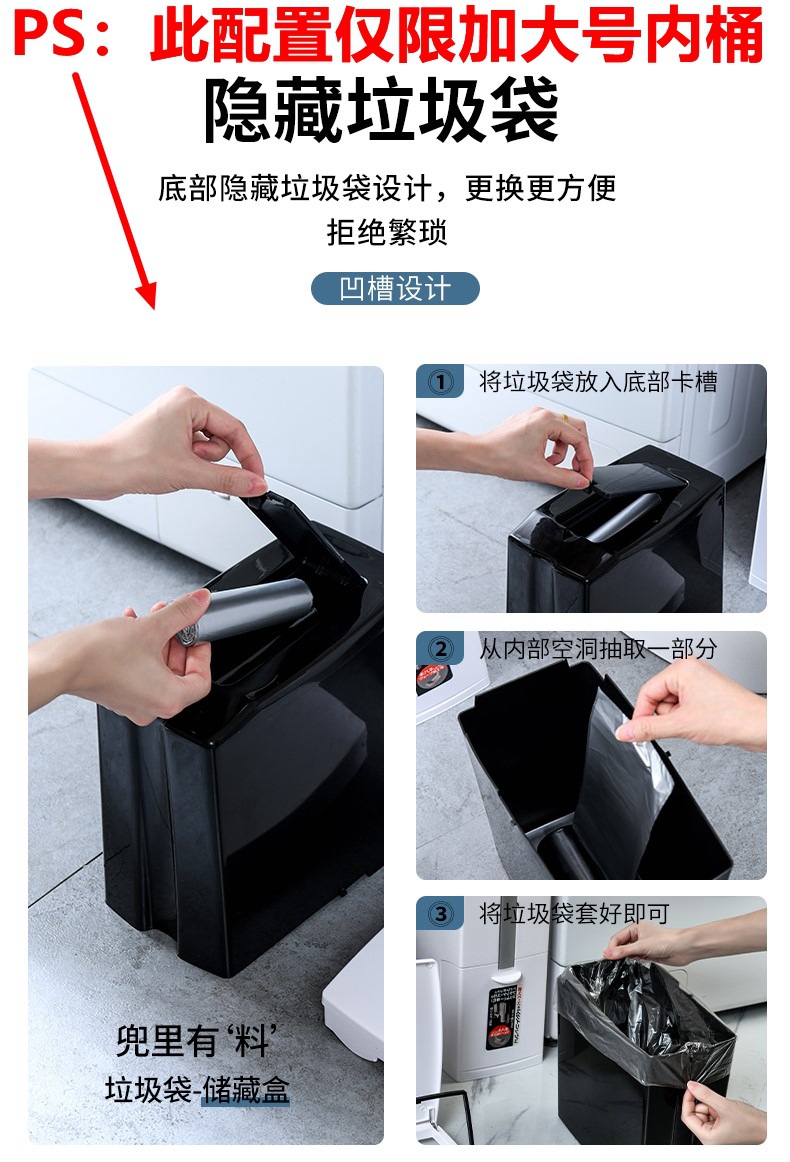 PS：此配置仅限加大号内桶

隐藏垃圾袋

底部隐藏垃圾袋设计，更换更方便
拒绝繁琐

凹槽设计

兜里有‘料’
垃圾袋-储藏盒

① 将垃圾袋放入底部卡槽

② 从内部空洞抽取一部分

③ 将垃圾袋套好即可