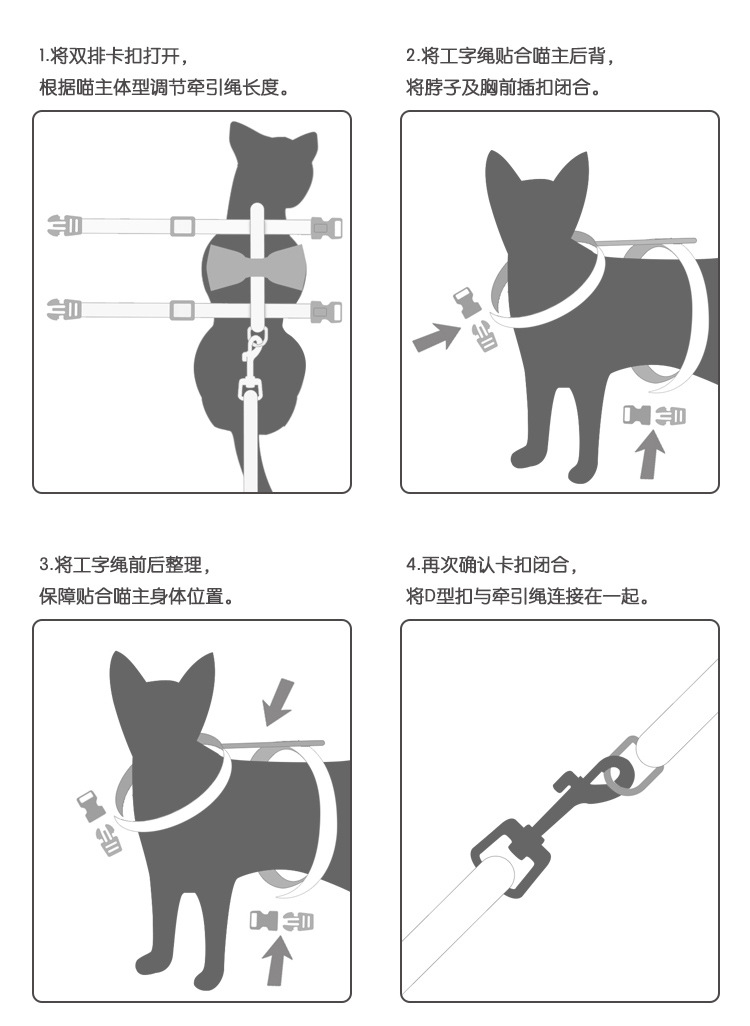 1.将双排卡扣打开，
根据喵主体型调节牵引绳长度。

2.将工字绳贴合喵主后背，
将脖子及胸前插扣闭合。

3.将工字绳前后整理，
保障贴合喵主身体位置。

4.再次确认卡扣闭合，
将D型扣与牵引绳连接在一起。