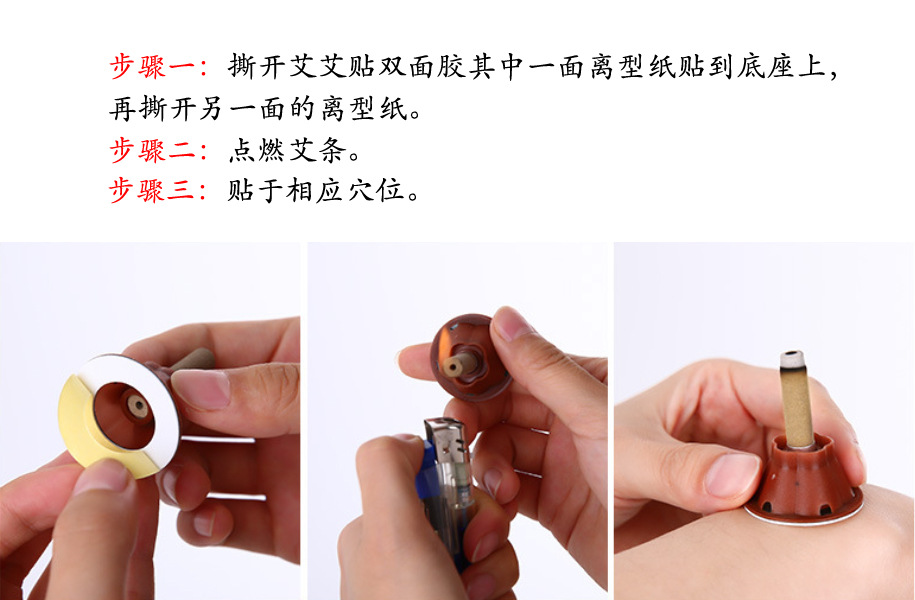 步骤一：撕开艾艾贴双面胶其中一面离型纸贴到底座上，再撕开另一面的离型纸。
步骤二：点燃艾条。
步骤三：贴于相应穴位。