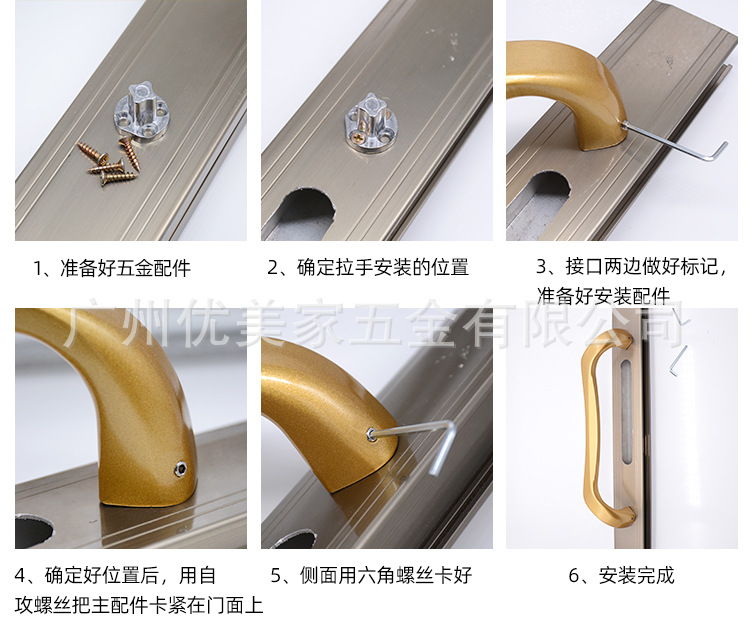 1、准备好五金配件

2、确定拉手安装的位置

3、接口两边做好标记，准备好安装配件

广州优美家五金有限公司

4、确定好位置后，用自攻螺丝把主配件卡紧在门面上

5、侧面用六角螺丝卡好

6、安装完成