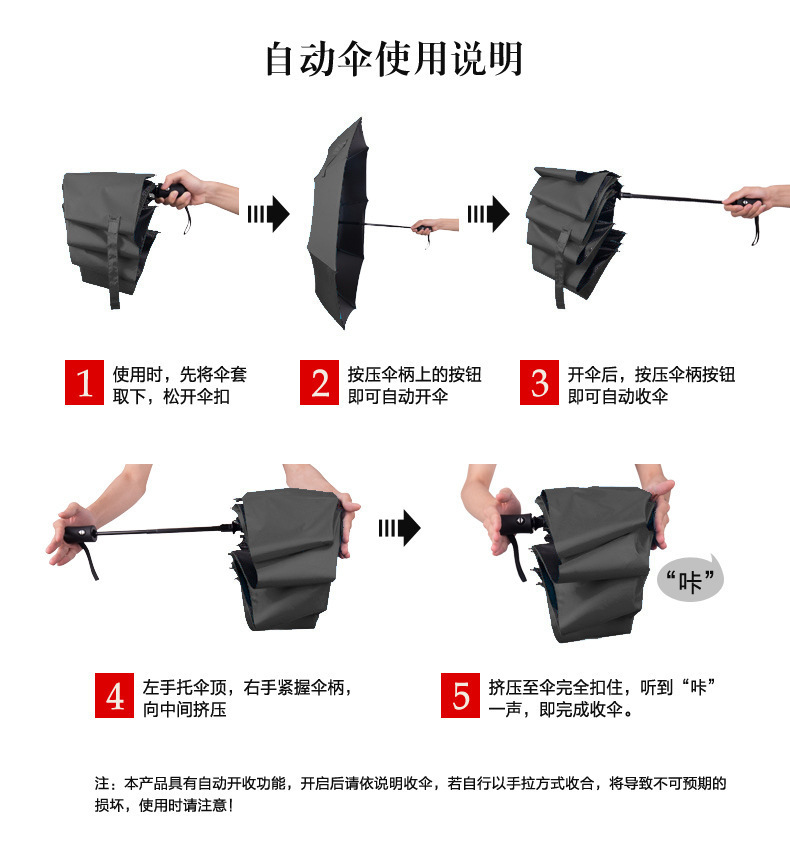 自动伞使用说明

1 使用时，先将伞套取下，松开伞扣

2 按压伞柄上的按钮即可自动开伞

3 开伞后，按压伞柄按钮即可自动收伞

“咔”

4 左手托伞顶，右手紧握伞柄，向中间挤压

5 挤压至伞完全扣住，听到“咔”一声，即完成收伞。

注：本产品具有自动开收功能，开启后请依说明收伞，若自行以手拉方式收合，将导致不可预期的损坏，使用时请注意！