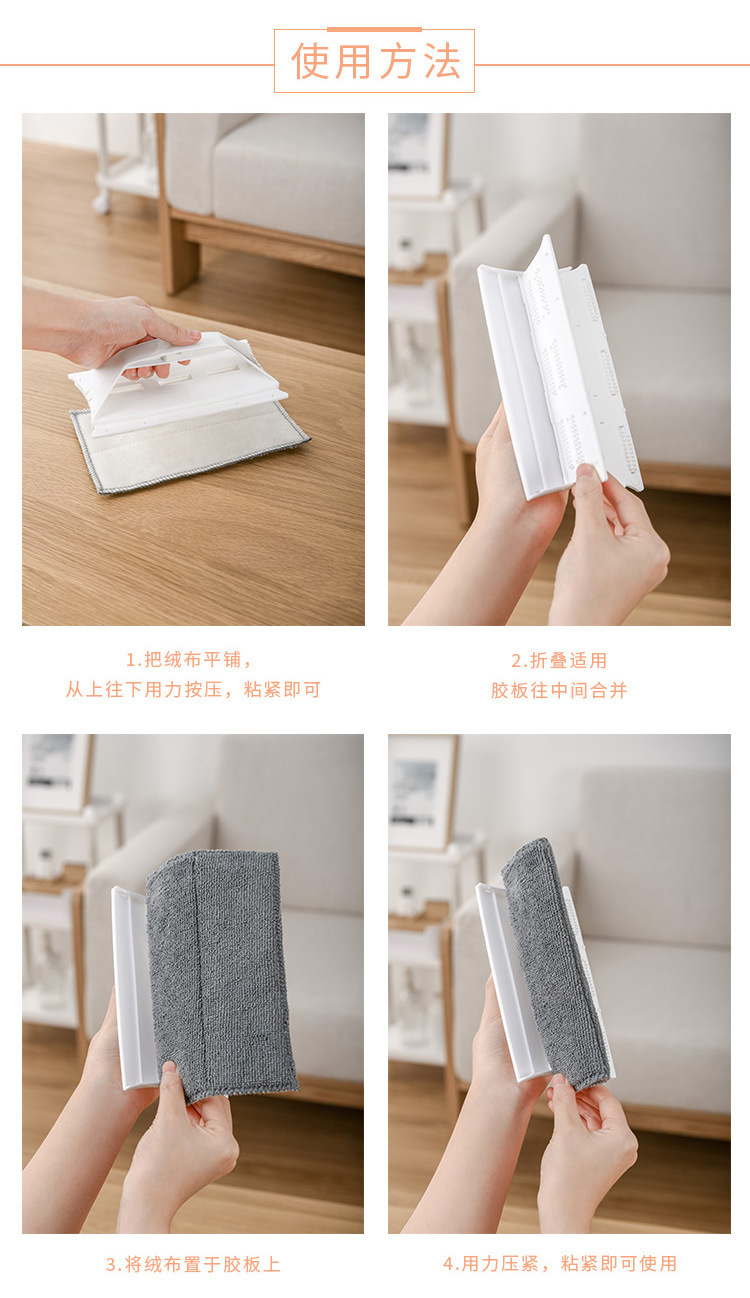 使用方法

1.把绒布平铺，
从上往下用力按压，粘紧即可

2.折叠适用
胶板往中间合并

3.将绒布置于胶板上

4.用力压紧，粘紧即可使用