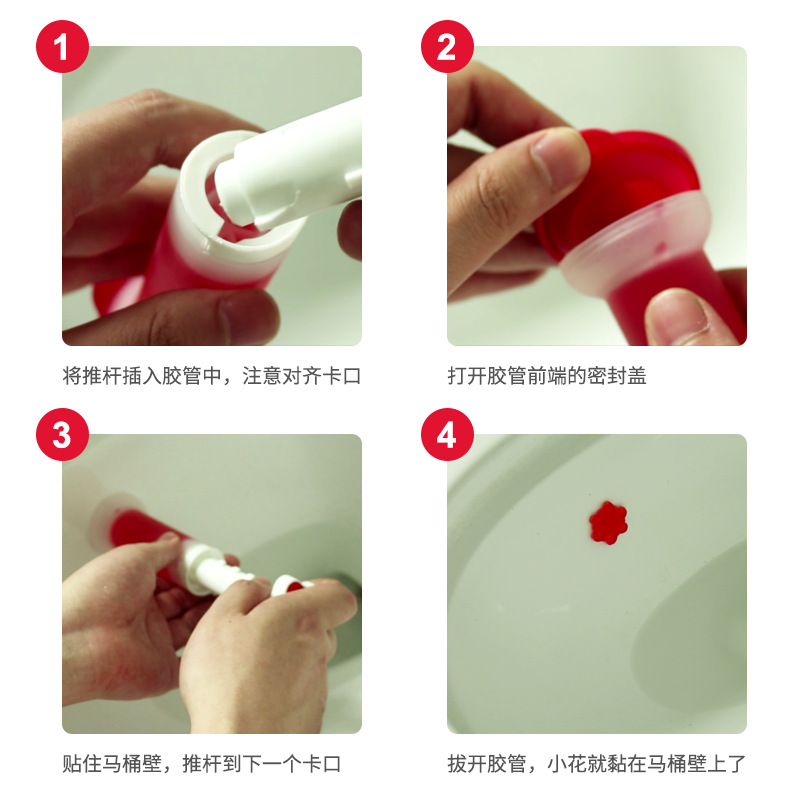 1

将推杆插入胶管中，注意对齐卡口

2

打开胶管前端的密封盖

3

贴住马桶壁，推杆到下一个卡口

4

拔开胶管，小花就黏在马桶壁上了