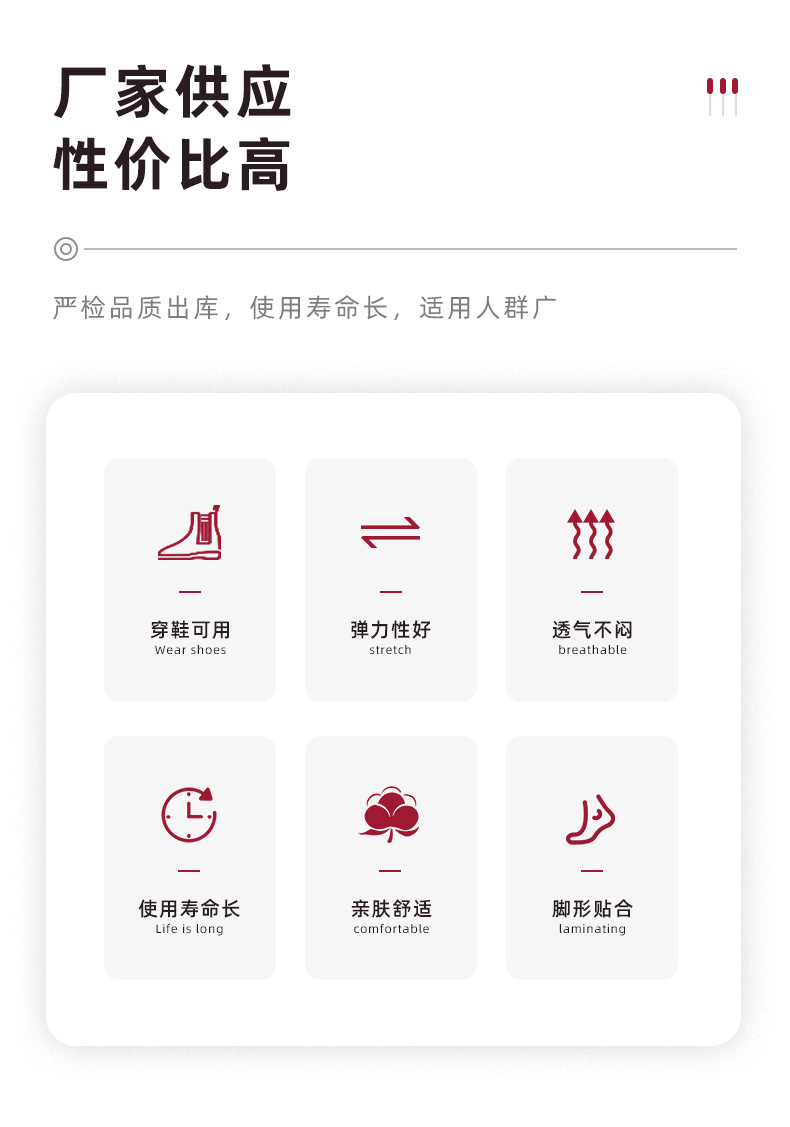 厂家供应
性价比高

严检品质出库，使用寿命长，适用人群广

穿鞋可用
Wear shoes

弹力性好
stretch

透气不闷
breathable

使用寿命长
Life is long

亲肤舒适
comfortable

脚形贴合
laminating