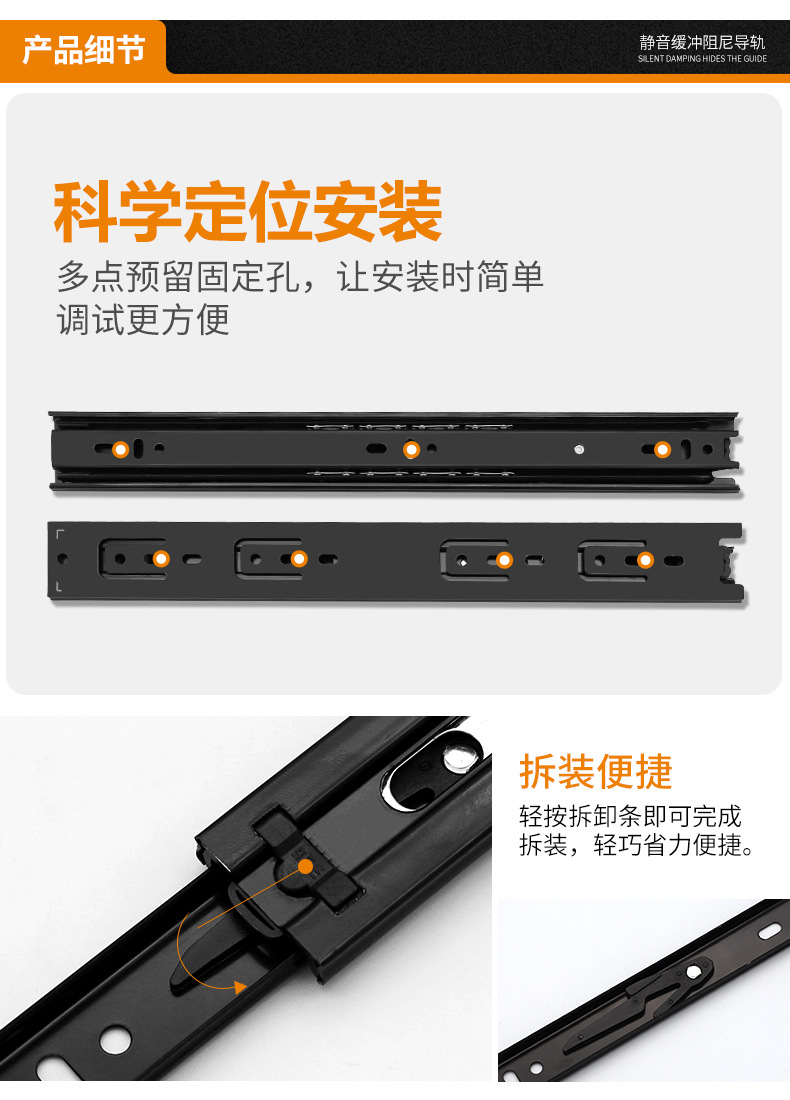 产品细节

静音缓冲阻尼导轨
SILENT DAMPING HIDES THE GUIDE

科学定位安装

多点预留固定孔，让安装时简单调试更方便

拆装便捷

轻按拆卸条即可完成拆装，轻巧省力便捷。