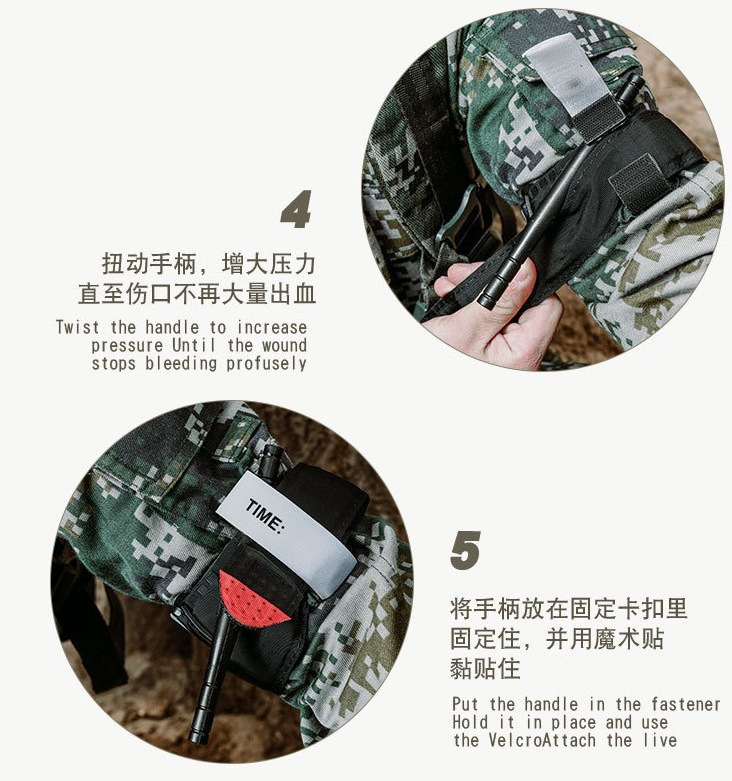 4

扭动手柄，增大压力
直至伤口不再大量出血

Twist the handle to increase pressure Until the wound stops bleeding profusely

TIME:

5

将手柄放在固定卡扣里
固定住，并用魔术贴
黏贴住

Put the handle in the fastener Hold it in place and use the VelcroAttach the live