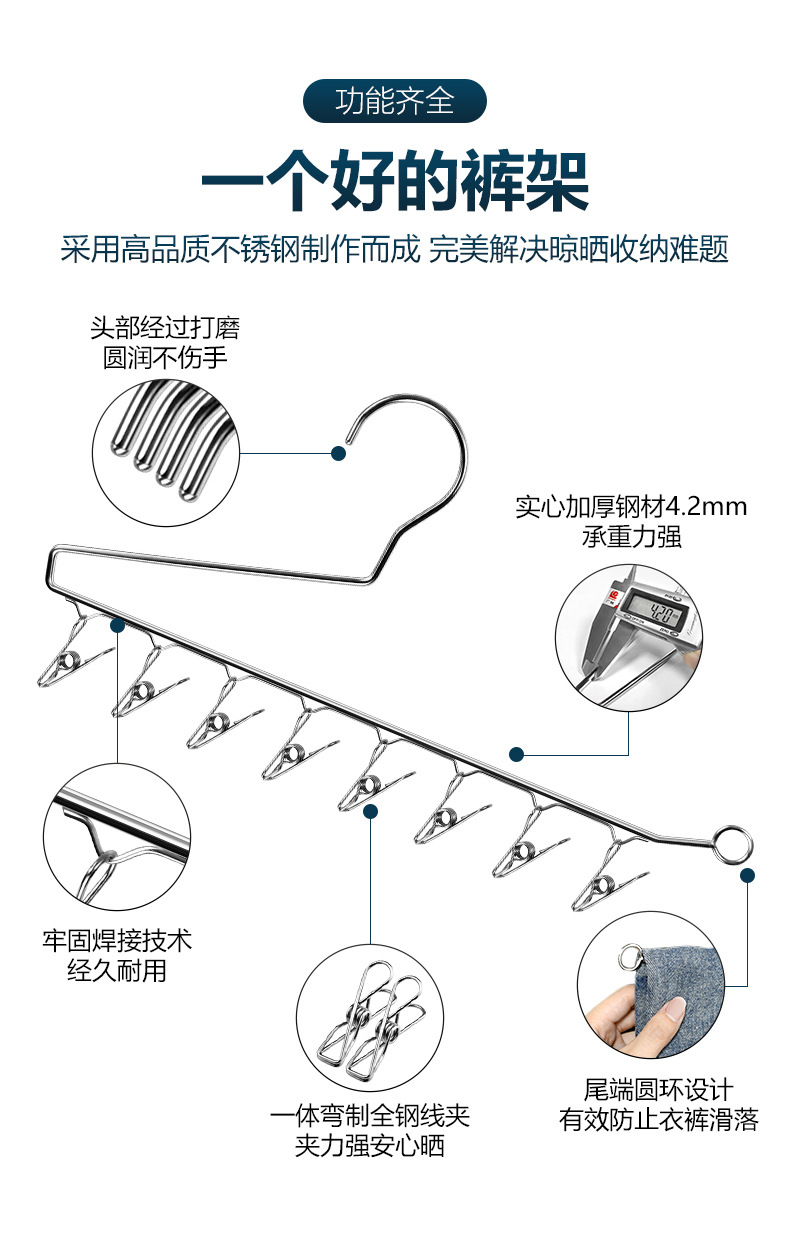 功能齐全

一个好的裤架

采用高品质不锈钢制作而成 完美解决晾晒收纳难题

头部经过打磨
圆润不伤手

实心加厚钢材4.2mm
承重力强

4.20

牢固焊接技术
经久耐用

一体弯制全钢线夹
夹力强安心晒

尾端圆环设计
有效防止衣裤滑落