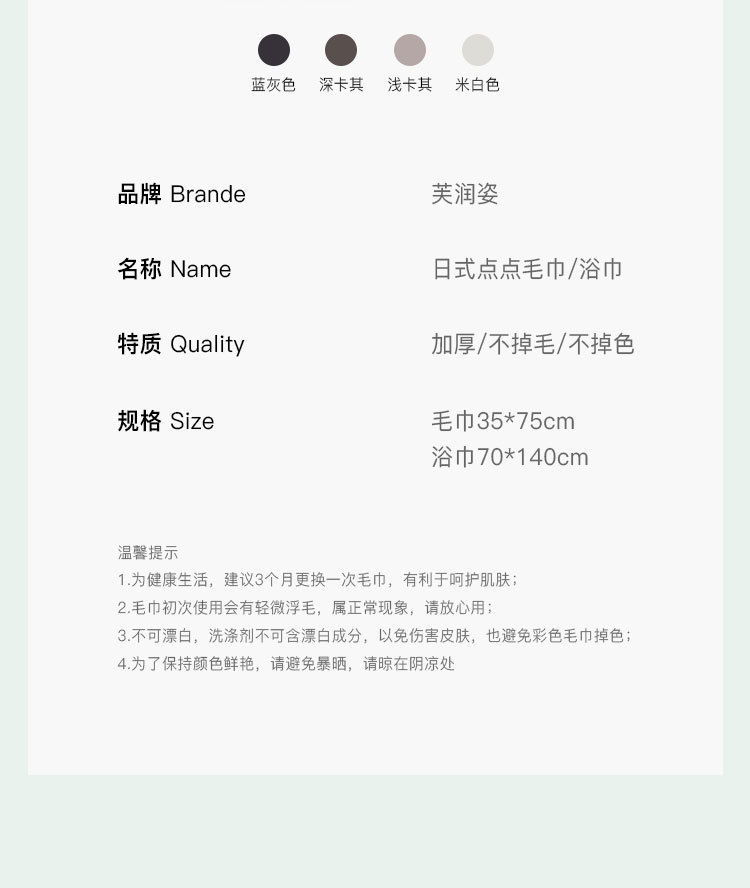 蓝灰色 深卡其 浅卡其 米白色

品牌 Brande
芙润姿

名称 Name
日式点点毛巾/浴巾

特质 Quality
加厚/不掉毛/不掉色

规格 Size
毛巾35*75cm
浴巾70*140cm

温馨提示
1.为健康生活，建议3个月更换一次毛巾，有利于呵护肌肤；
2.毛巾初次使用会有轻微浮毛，属正常现象，请放心用；
3.不可漂白，洗涤剂不可含漂白成分，以免伤害皮肤，也避免彩色毛巾掉色；
4.为了保持颜色鲜艳，请避免暴晒，请晾在阴凉处