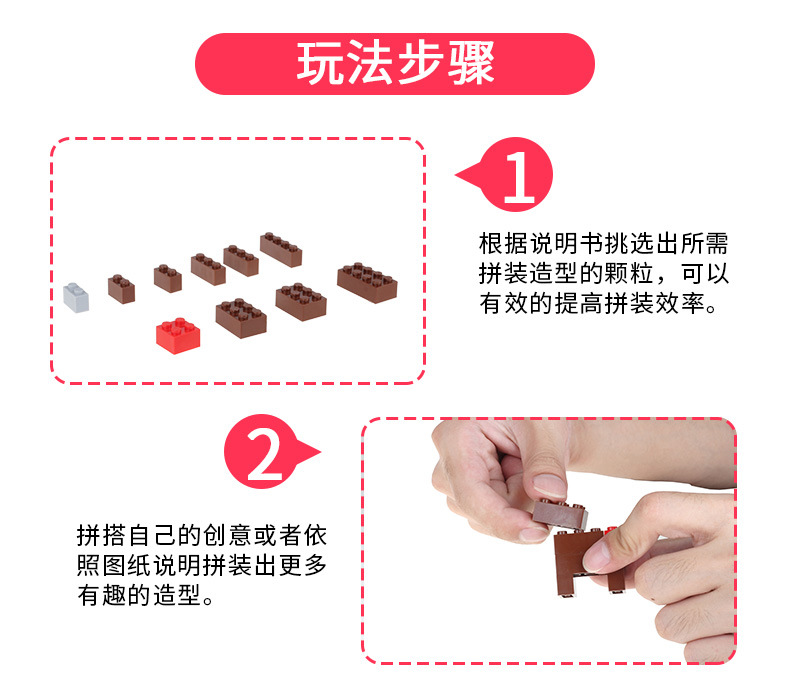 玩法步骤

1

根据说明书挑选出所需拼装造型的颗粒，可以有效的提高拼装效率。

2

拼搭自己的创意或者依照图纸说明拼装出更多有趣的造型。