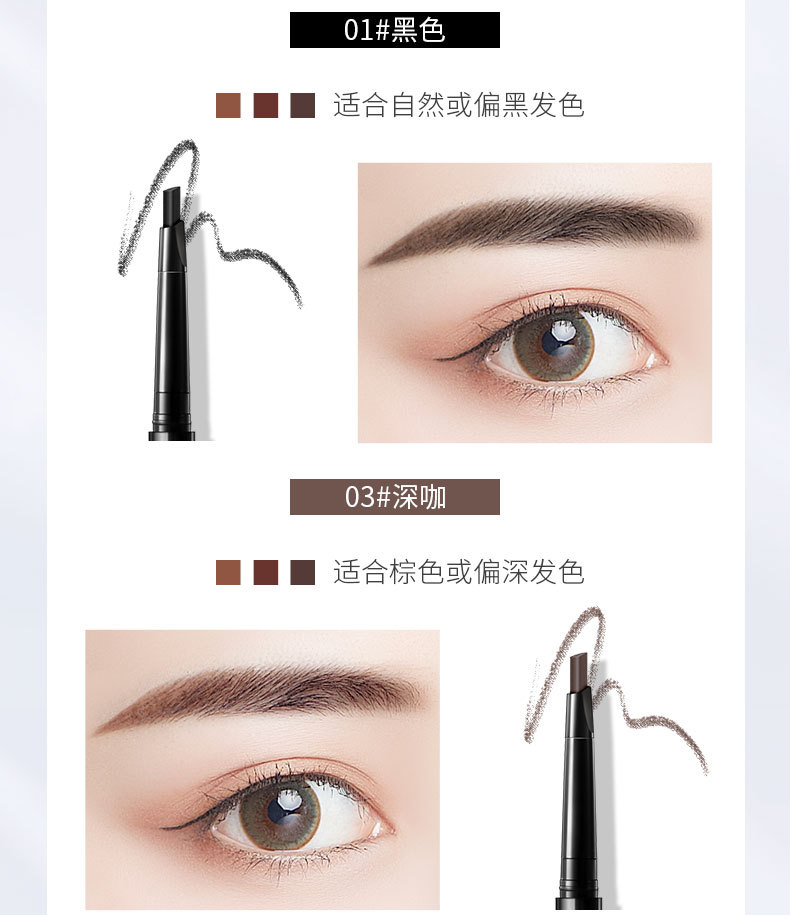 01#黑色

适合自然或偏黑发色

03#深咖

适合棕色或偏深发色