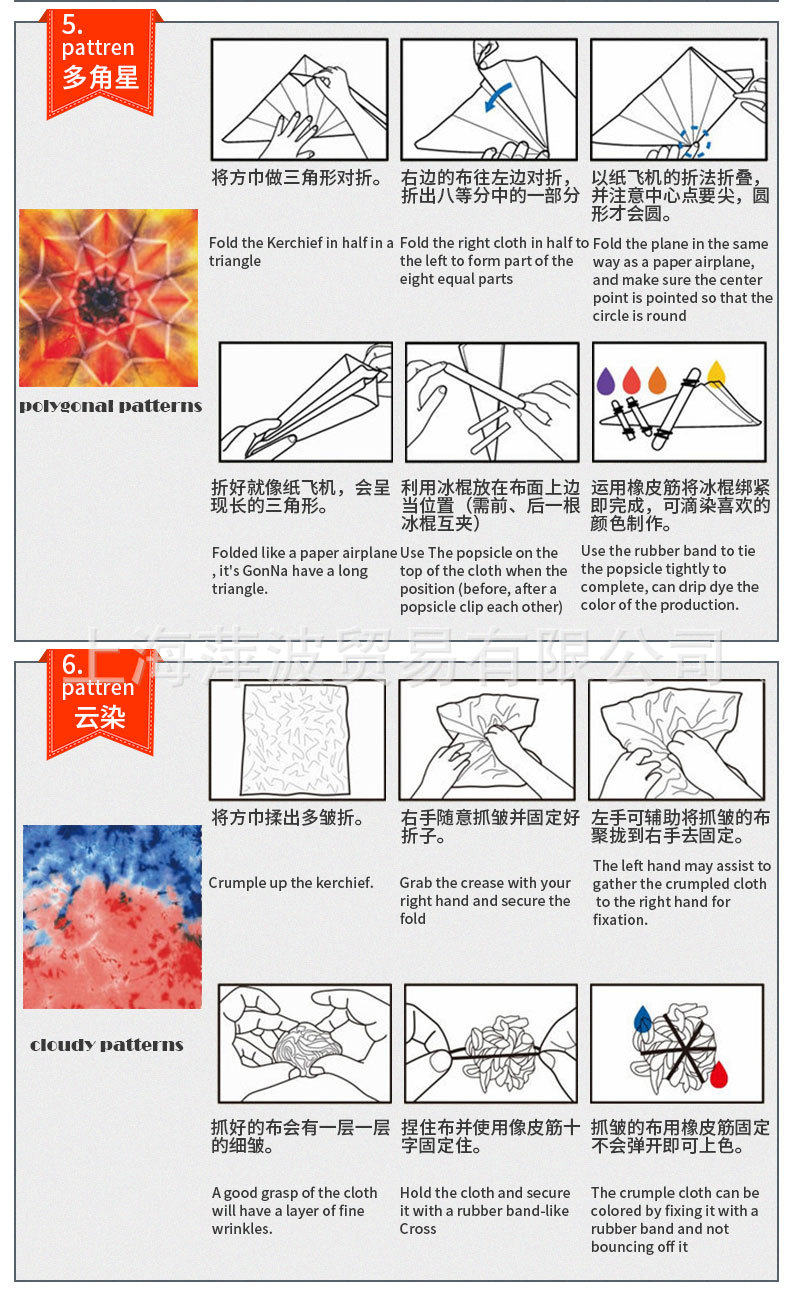 5.
pattren
多角星

polygonal patterns

将方巾做三角形对折。

Fold the Kerchief in half in a triangle

右边的布往左边对折，折出八等分中的一部分

Fold the right cloth in half to the left to form part of the eight equal parts

以纸飞机的折法折叠，并注意中心点要尖，圆形才会圆。

Fold the plane in the same way as a paper airplane, and make sure the center point is pointed so that the circle is round

折好就像纸飞机，会呈现长的三角形。

Folded like a paper airplane , it's GonNa have a long triangle.

利用冰棍放在布面上边当位置（需前、后一根冰棍互夹）

Use The popsicle on the top of the cloth when the position (before, after a popsicle clip each other)

运用橡皮筋将冰棍绑紧即完成，可滴染喜欢的颜色制作。

Use the rubber band to tie the popsicle tightly to complete, can drip dye the color of the production.

上海萍波贸易有限公司

6.
pattren
云染

cloudy patterns

将方巾揉出多皱折。

Crumple up the kerchief.

右手随意抓皱并固定好折子。

Grab the crease with your right hand and secure the fold

左手可辅助将抓皱的布聚拢到右手去固定。

The left hand may assist to gather the crumpled cloth to the right hand for fixation.

抓好的布会有一层一层的细皱。

A good grasp of the cloth will have a layer of fine wrinkles.

捏住布并使用像皮筋十字固定住。

Hold the cloth and secure it with a rubber band-like Cross

抓皱的布用橡皮筋固定不会弹开即可上色。

The crumple cloth can be colored by fixing it with a rubber band and not bouncing off it