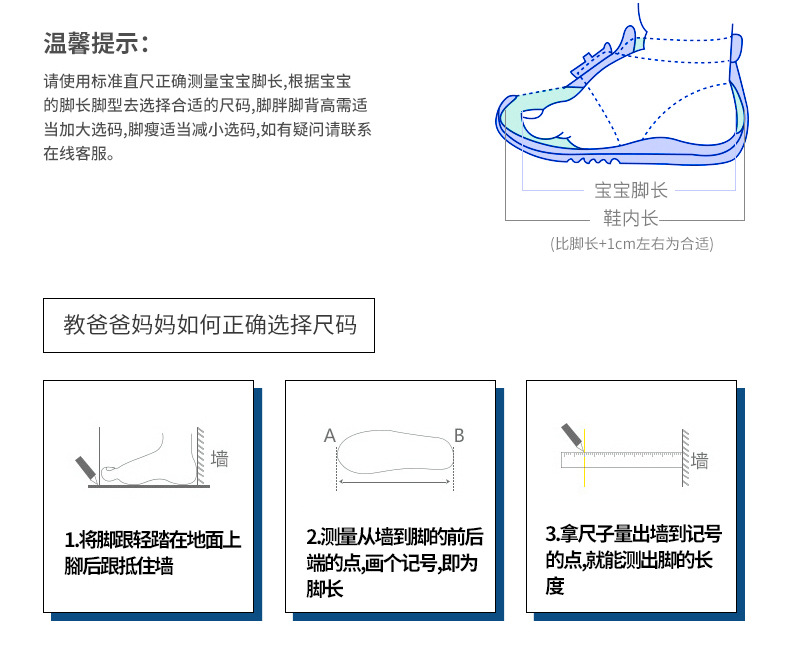 温馨提示:

请使用标准直尺正确测量宝宝脚长,根据宝宝的脚长脚型去选择合适的尺码,脚胖脚背高需适当加大选码,脚瘦适当减小选码,如有疑问请联系在线客服。

宝宝脚长
鞋内长
(比脚长+1cm左右为合适)

教爸爸妈妈如何正确选择尺码

墙

1.将脚跟轻踏在地面上脚后跟抵住墙

A B

2.测量从墙到脚的前后端的点,画个记号,即为脚长

墙

3.拿尺子量出墙到记号的点,就能测出脚的长度