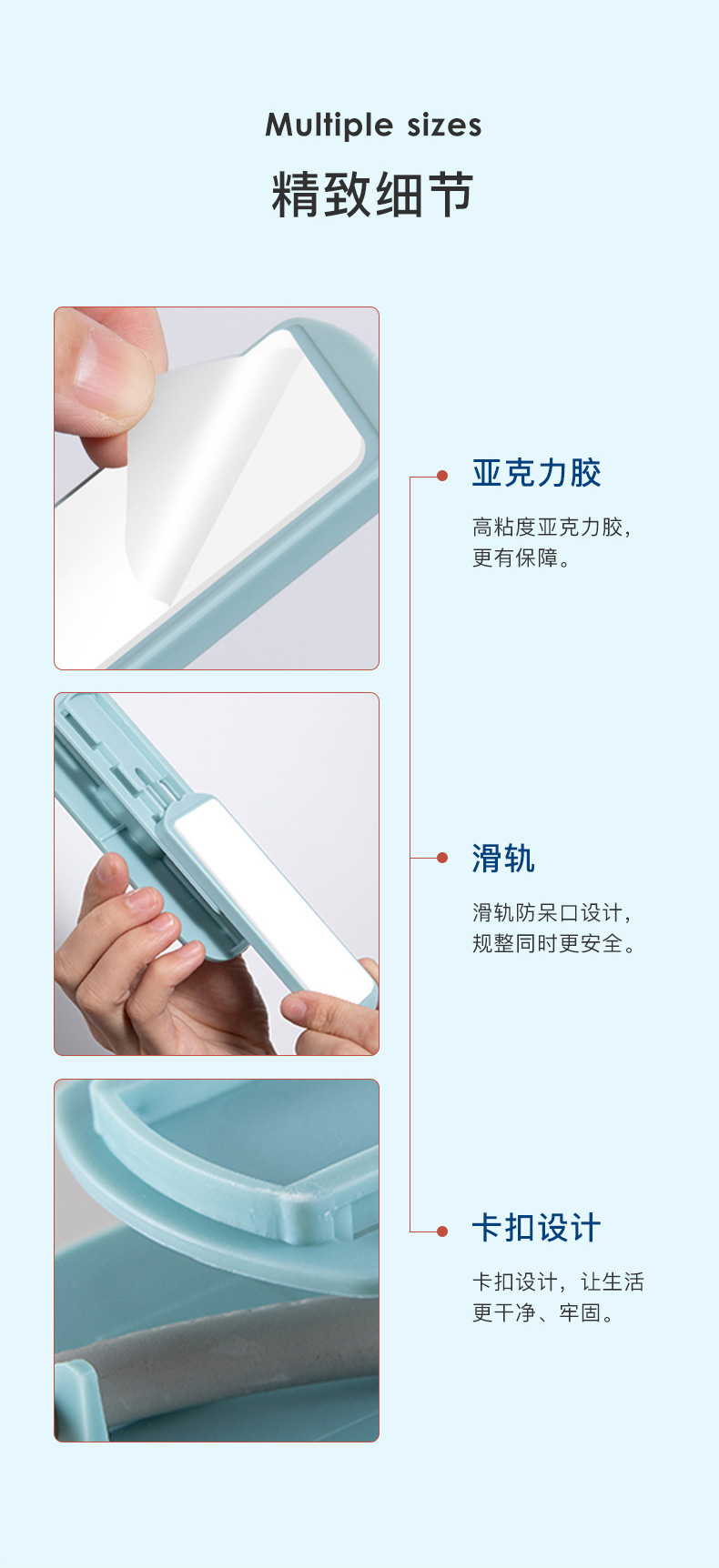 Multiple sizes

精致细节

亚克力胶

高粘度亚克力胶，更有保障。

滑轨

滑轨防呆口设计，规整同时更安全。

卡扣设计

卡扣设计，让生活更干净、牢固。