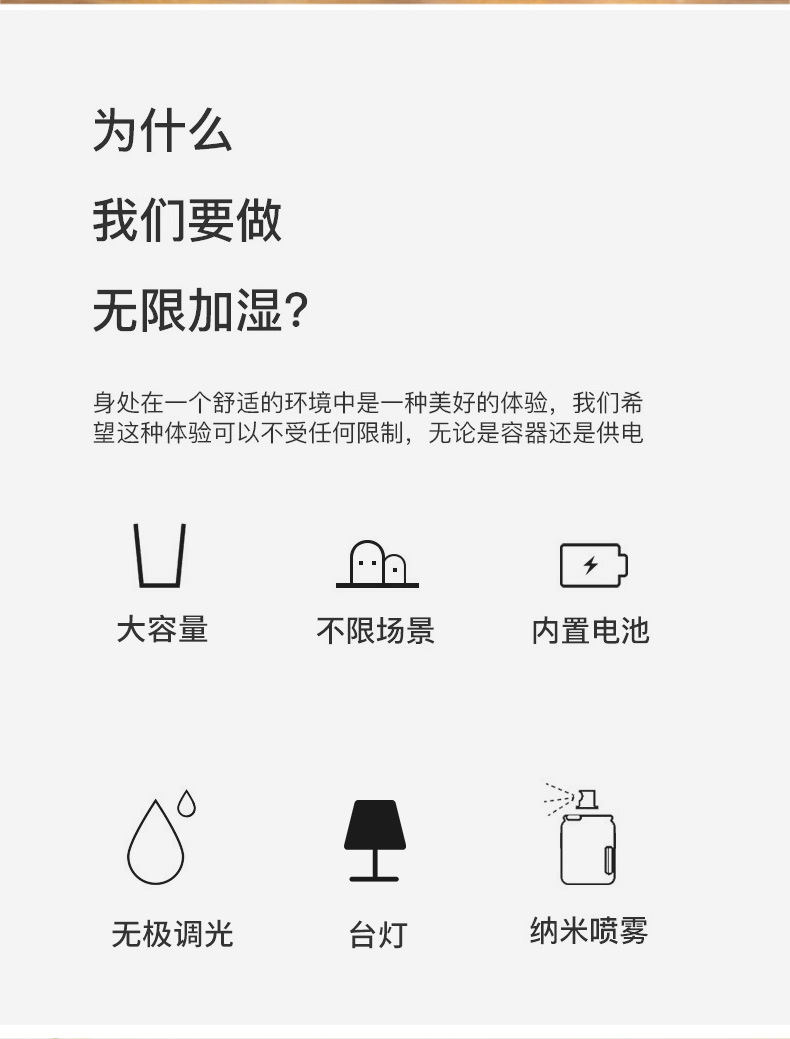 为什么

我们要做

无限加湿?

身处在一个舒适的环境中是一种美好的体验，我们希望这种体验可以不受任何限制，无论是容器还是供电

大容量

不限场景

内置电池

无极调光

台灯

纳米喷雾