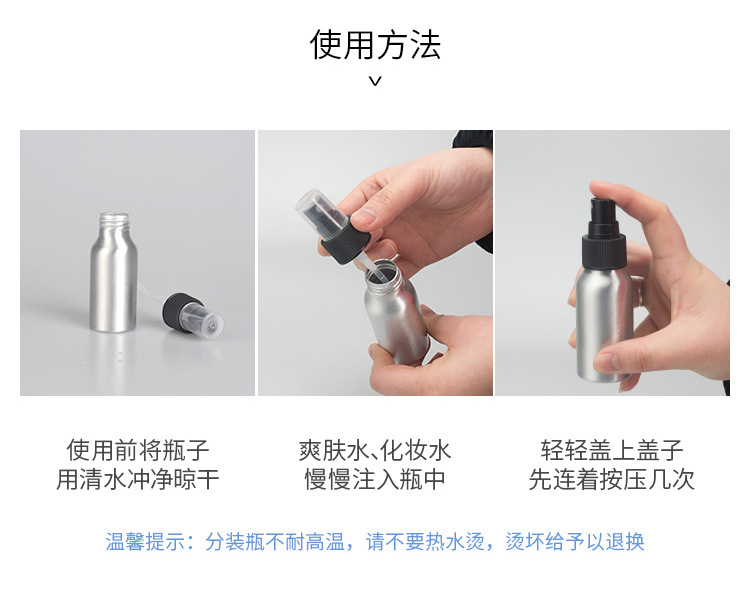 使用方法

使用前将瓶子
用清水冲净晾干

爽肤水、化妆水
慢慢注入瓶中

轻轻盖上盖子
先连着按压几次

温馨提示：分装瓶不耐高温，请不要热水烫，烫坏给予以退换