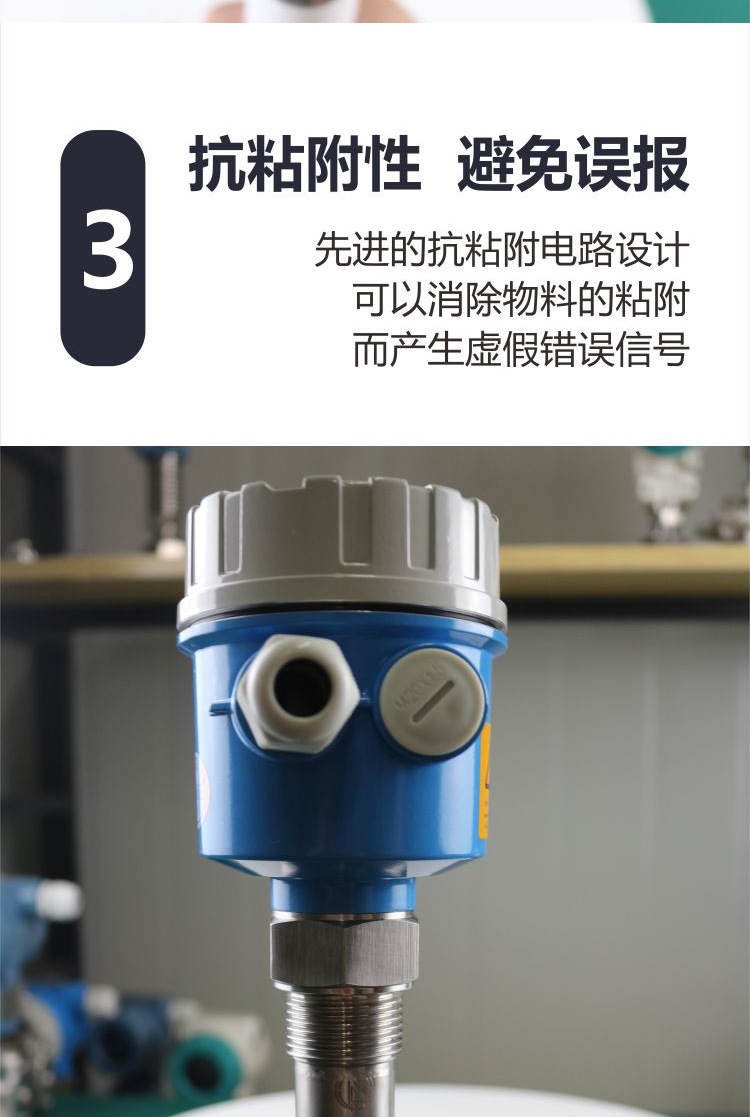 3

抗粘附性 避免误报

先进的抗粘附电路设计
可以消除物料的粘附
而产生虚假错误信号

M20X1.5