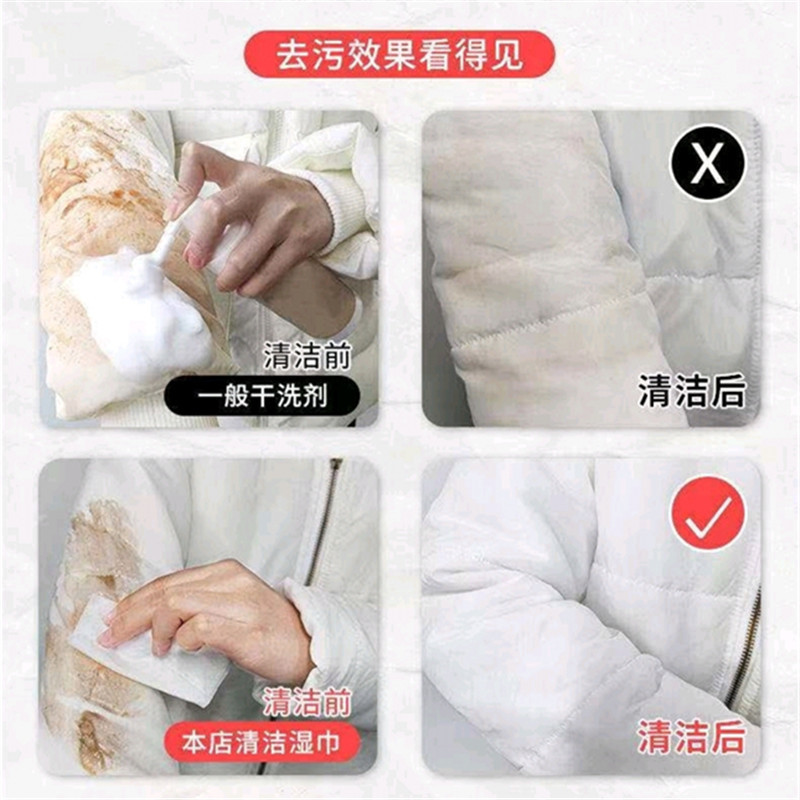 去污效果看得见

清洁前
一般干洗剂

X
清洁后

清洁前
本店清洁湿巾

清洁后