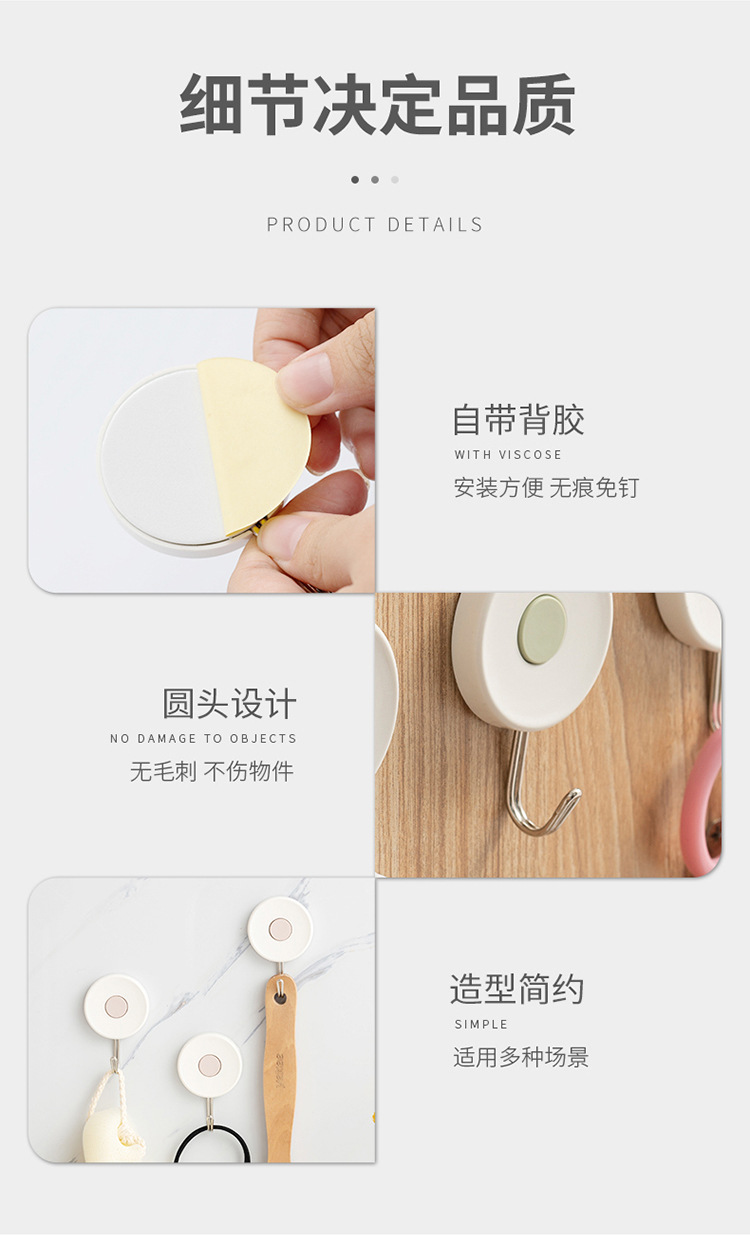 细节决定品质

PRODUCT DETAILS

自带背胶
WITH VISCOSE
安装方便 无痕免钉

圆头设计
NO DAMAGE TO OBJECTS
无毛刺 不伤物件

造型简约
SIMPLE
适用多种场景