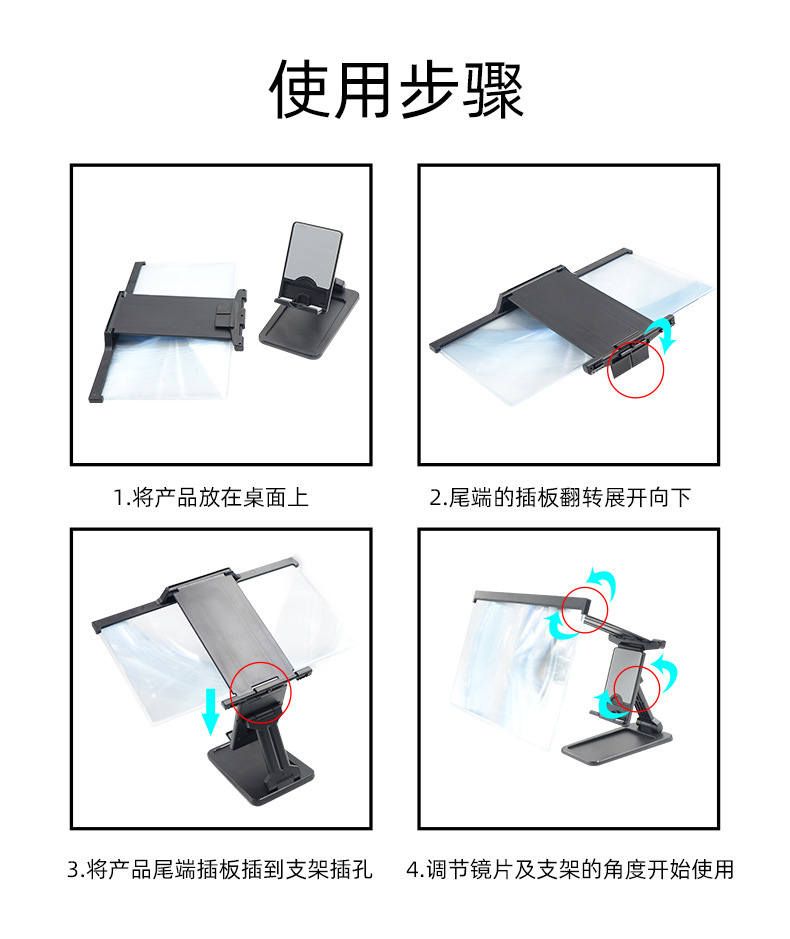 使用步骤

1.将产品放在桌面上

2.尾端的插板翻转展开向下

3.将产品尾端插板插到支架插孔

4.调节镜片及支架的角度开始使用