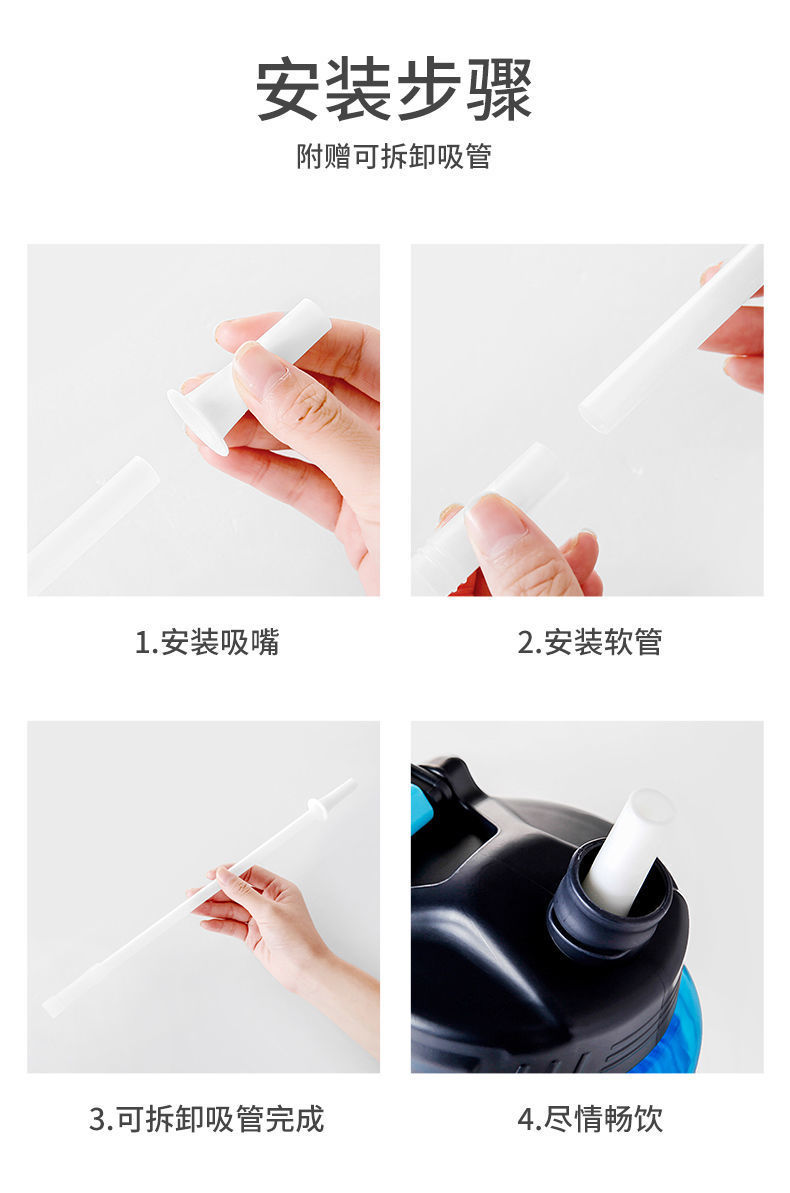 安装步骤
附赠可拆卸吸管

1.安装吸嘴

2.安装软管

3.可拆卸吸管完成

4.尽情畅饮