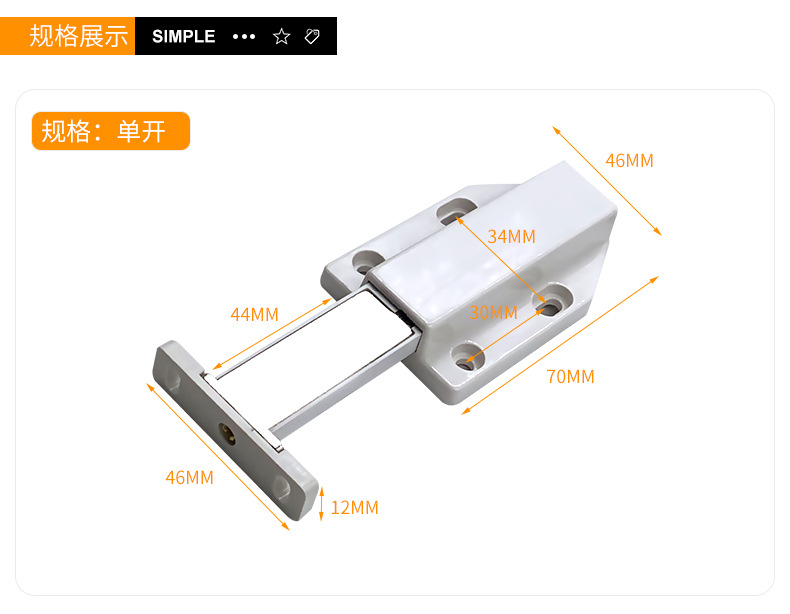 规格展示 SIMPLE •••

规格：单开

46MM

34MM

44MM

30MM

70MM

46MM

12MM