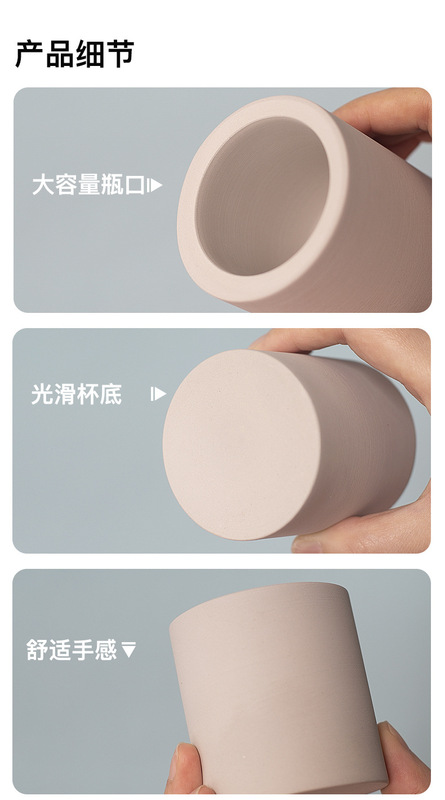 产品细节

大容量瓶口

光滑杯底

舒适手感