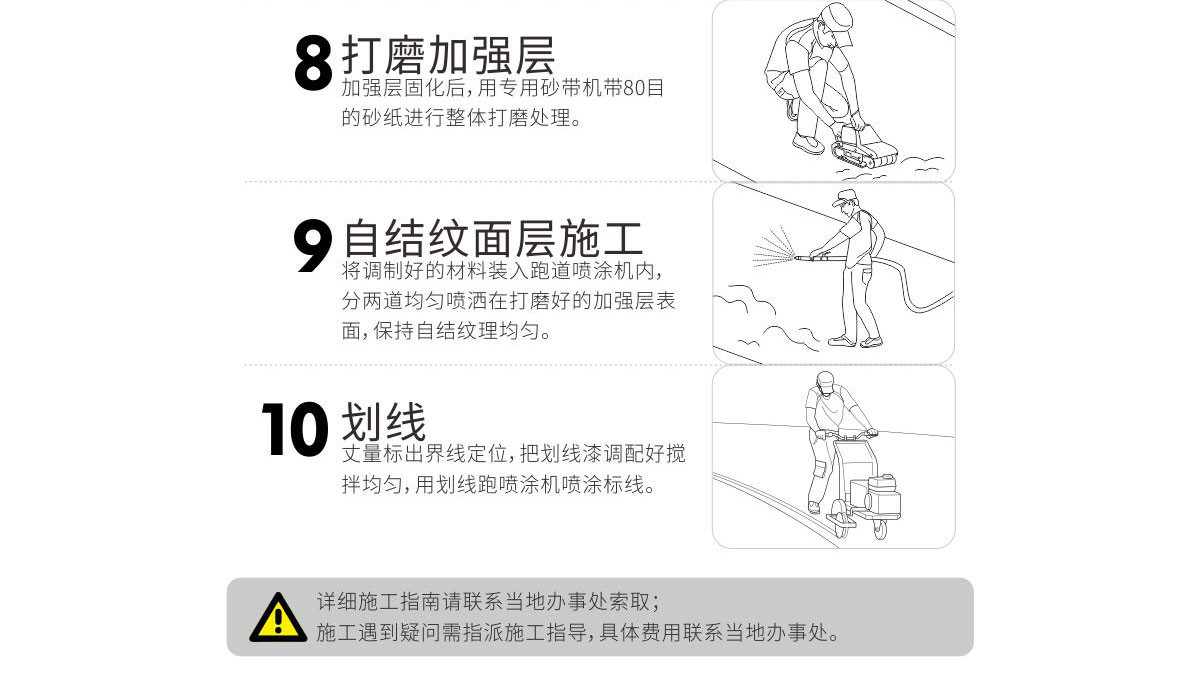 8 打磨加强层
加强层固化后，用专用砂带机带80目的砂纸进行整体打磨处理。

9 自结纹面层施工
将调制好的材料装入跑道喷涂机内，分两道均匀喷洒在打磨好的加强层表面，保持自结纹理均匀。

10 划线
丈量标出界线定位，把划线漆调配好搅拌均匀，用划线跑喷涂机喷涂标线。

详细施工指南请联系当地办事处索取；
施工遇到疑问需指派施工指导，具体费用联系当地办事处。