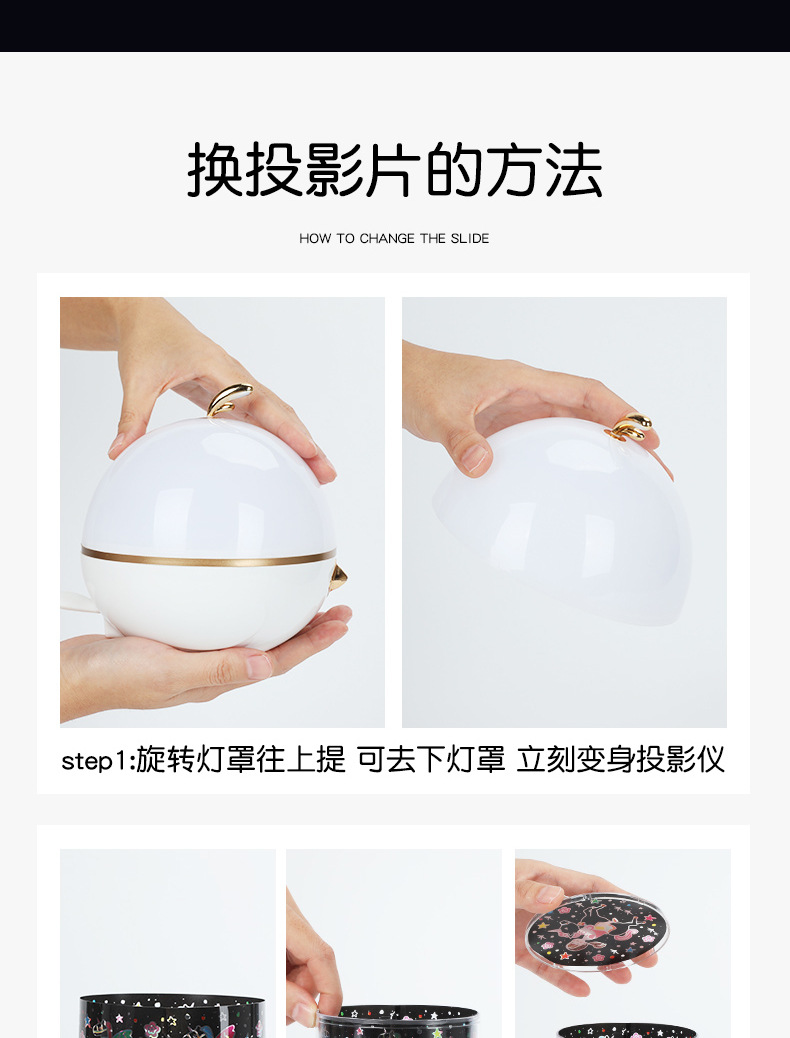 换投影片的方法

HOW TO CHANGE THE SLIDE

step1:旋转灯罩往上提 可去下灯罩 立刻变身投影仪