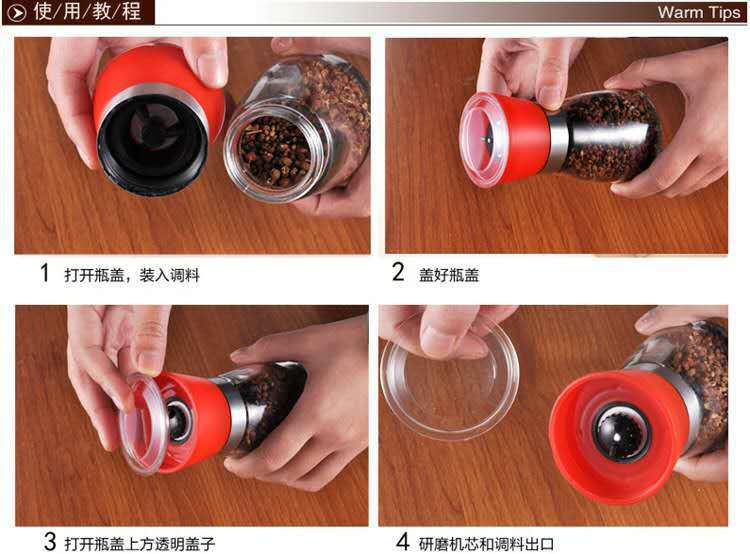 使/用/教/程

Warm Tips

1 打开瓶盖，装入调料

2 盖好瓶盖

3 打开瓶盖上方透明盖子

4 研磨机芯和调料出口