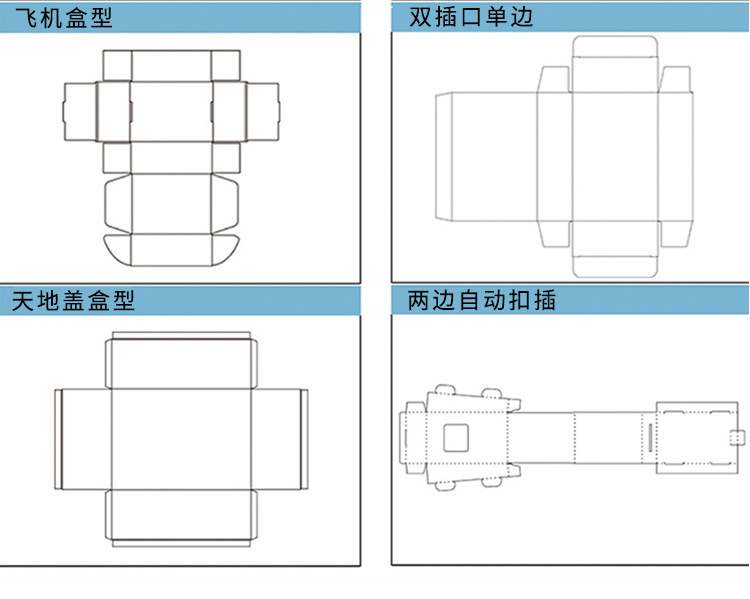 飞机盒型

双插口单边

天地盖盒型

两边自动扣插